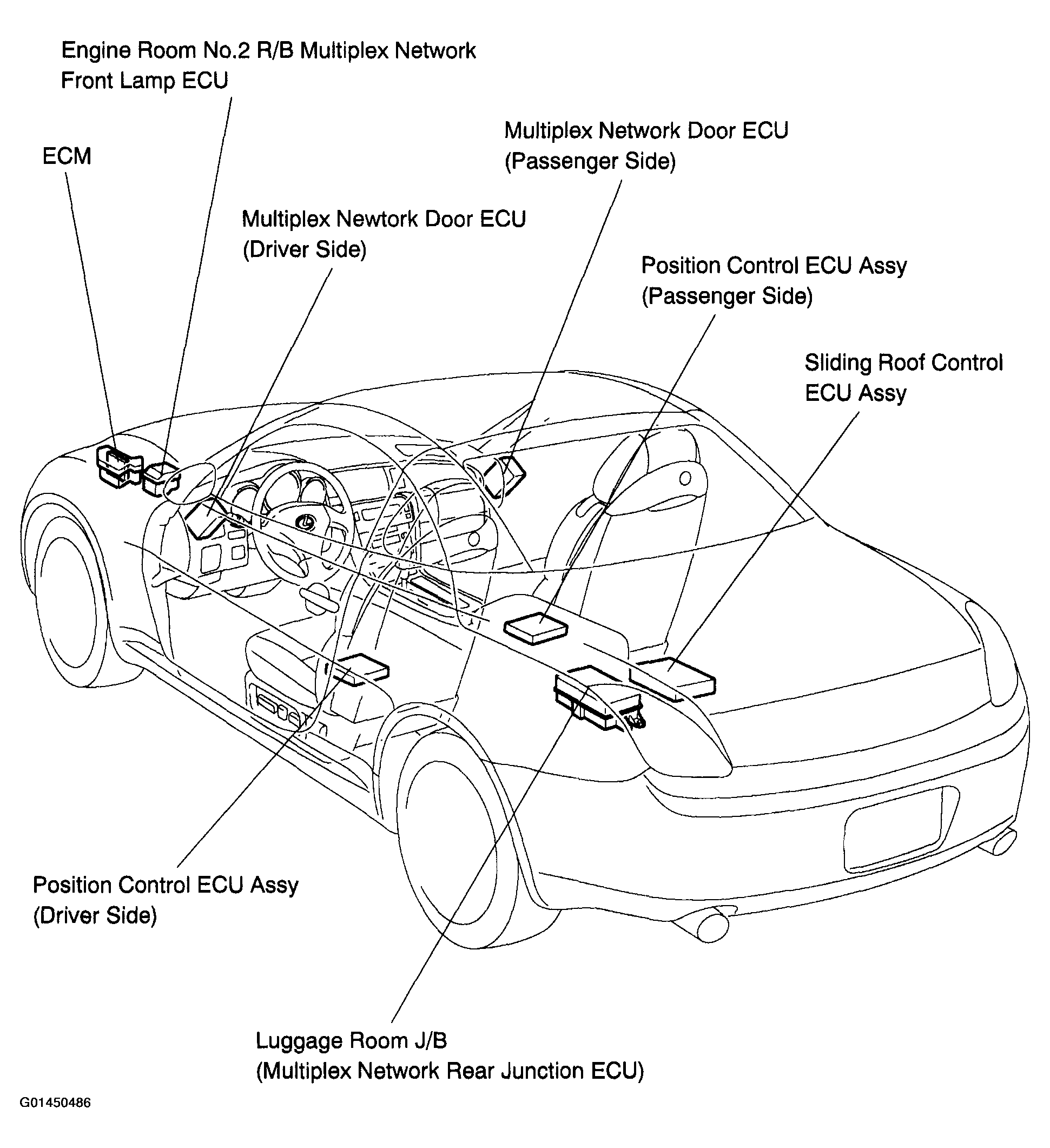 Engine Room No.2 R/B Multiplex Network Front Lamp ECU

ECM

Multiplex Network Door ECU
(Passenger Side)

Multiplex Newtork Door ECU
(Driver Side)

Position Control ECU Assy
(Passenger Side)

Sliding Roof Control ECU Assy

Position Control ECU Assy
(Driver Side)

Luggage Room J/B
(Multiplex Network Rear Junction ECU)

G01450486