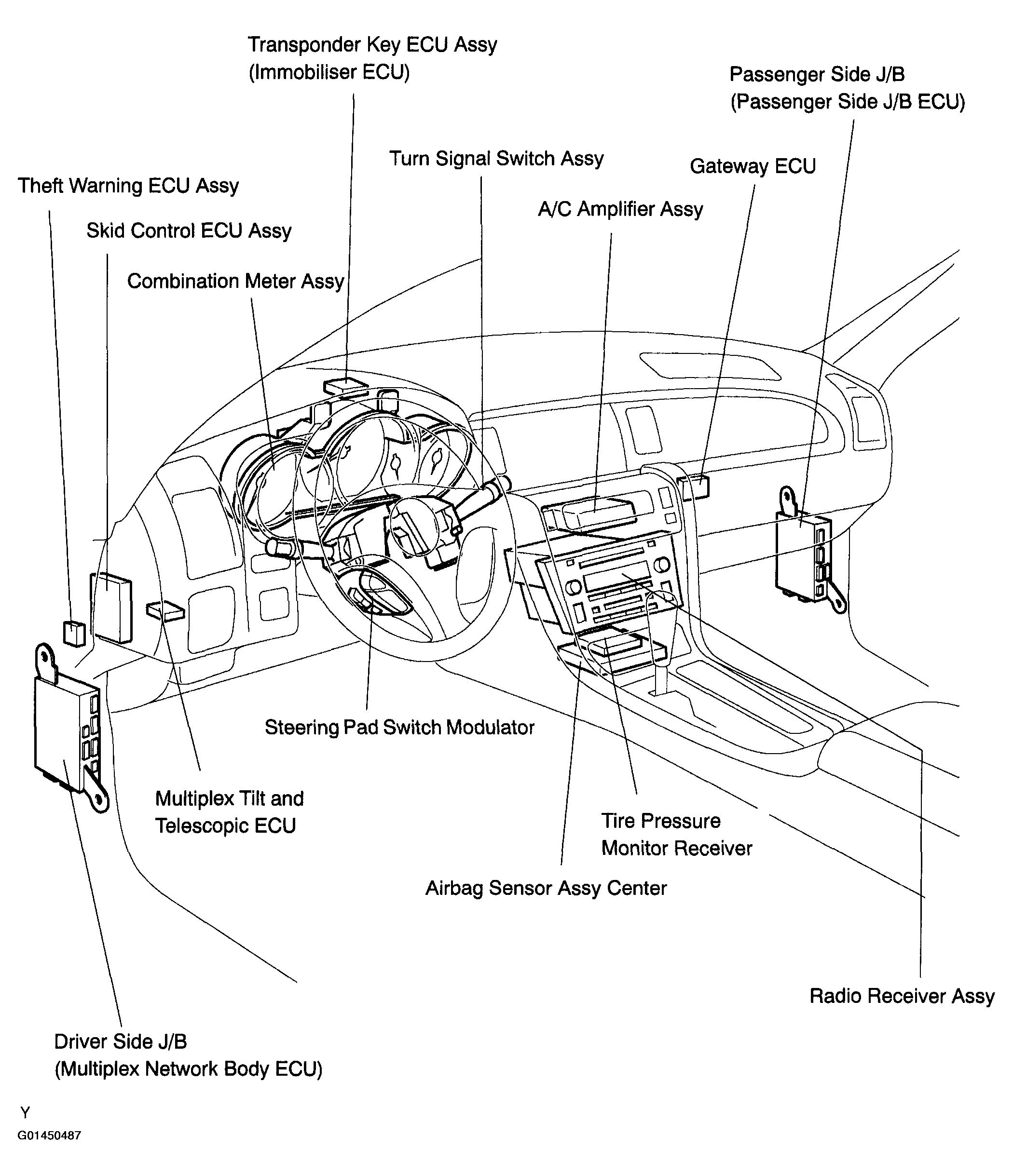 Transponder Key ECU Assy
(Immobiliser ECU)

Passenger Side J/B
(Passenger Side J/B ECU)

Turn Signal Switch Assy

Gateway ECU

Theft Warning ECU Assy

A/C Amplifier Assy

Skid Control ECU Assy

Combination Meter Assy

Steering Pad Switch Modulator

Multiplex Tilt and
Telescopic ECU

Tire Pressure
Monitor Receiver

Airbag Sensor Assy Center

Radio Receiver Assy

Driver Side J/B
(Multiplex Network Body ECU)

Y

G01450487