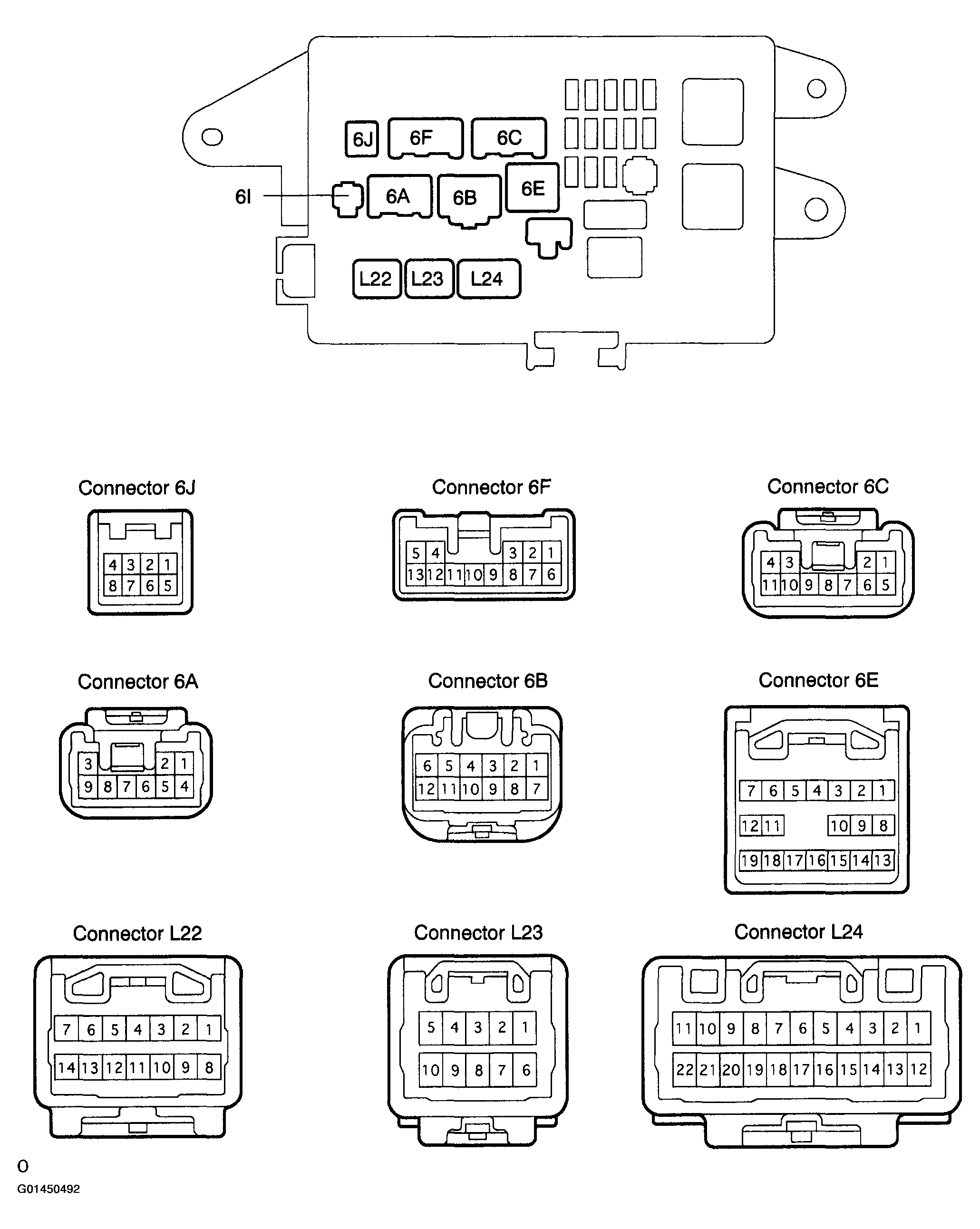 6J 6F 6C
6I 6A 6B 6E
L22 L23 L24

Connector 6J
4 3 2 1
8 7 6 5

Connector 6F
5 4 3 2 1
13 12 11 10 9 8 7 6

Connector 6C
4 3 2 1
11 10 9 8 7 6 5

Connector 6A
3 2 1
9 8 7 6 5 4

Connector 6B
6 5 4 3 2 1
12 11 10 9 8 7

Connector 6E
7 6 5 4 3 2 1
12 11 10 9 8
19 18 17 16 15 14 13

Connector L22
7 6 5 4 3 2 1
14 13 12 11 10 9 8

Connector L23
5 4 3 2 1
10 9 8 7 6

Connector L24
11 10 9 8 7 6 5 4 3 2 1
22 21 20 19 18 17 16 15 14 13 12

O
G01450492