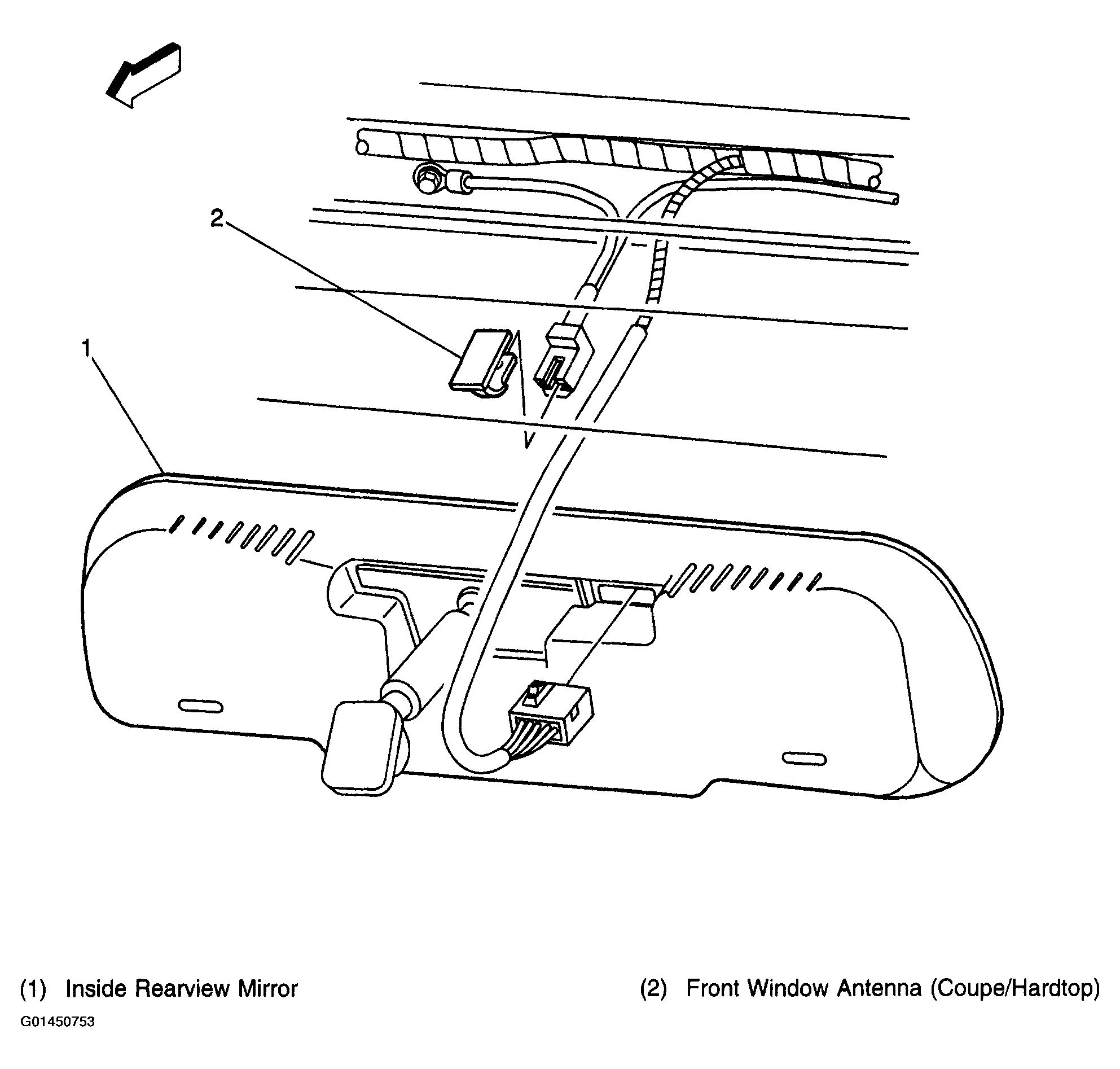 2

1

(1) Inside Rearview Mirror

(2) Front Window Antenna (Coupe/Hardtop)

G01450753