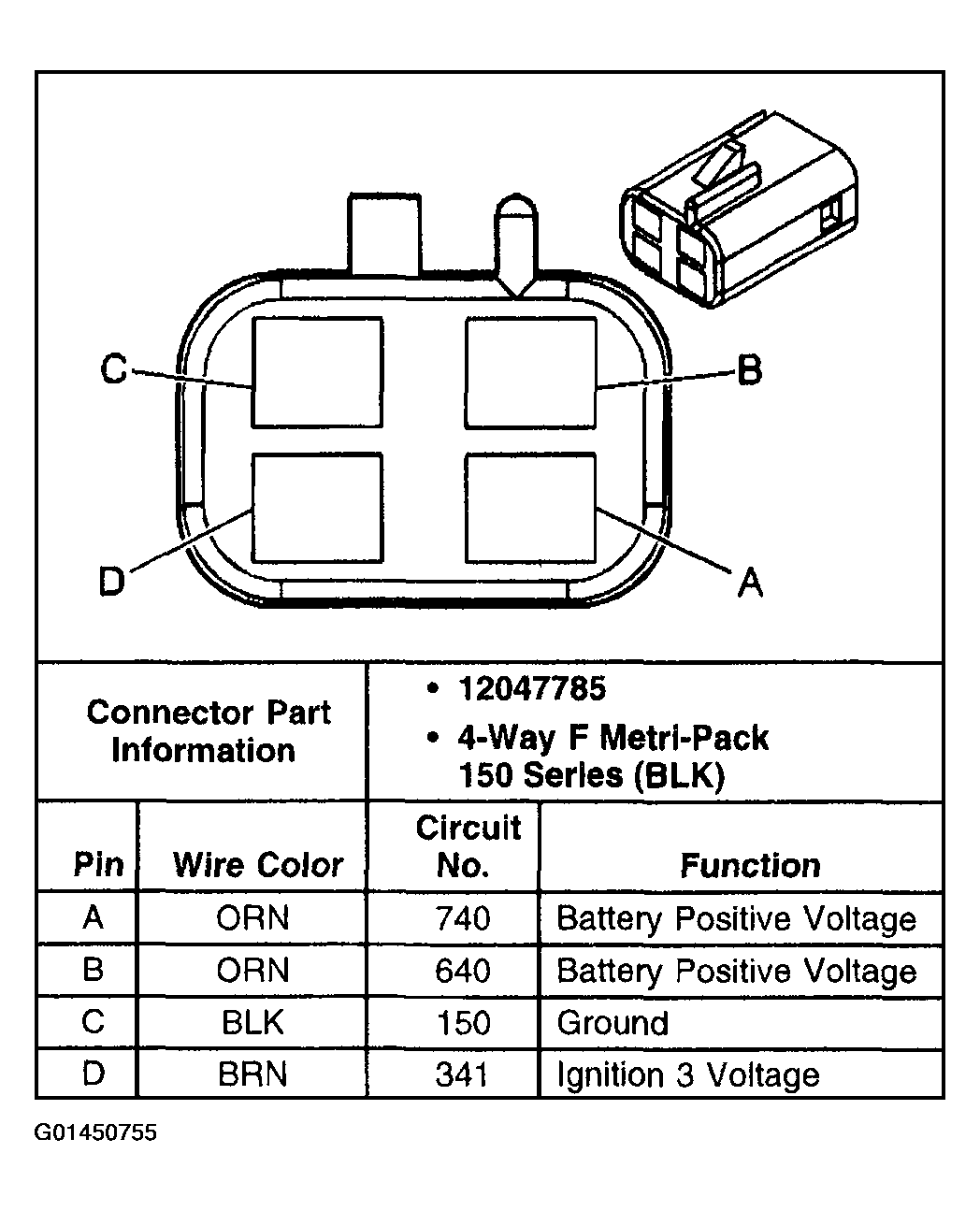 C

B

D

A

Connector Part Information

• 12047785
• 4-Way F Metri-Pack 150 Series (BLK)

| Pin | Wire Color | Circuit No. | Function |
|---|---|---|---|
| A | ORN | 740 | Battery Positive Voltage |
| B | ORN | 640 | Battery Positive Voltage |
| C | BLK | 150 | Ground |
| D | BRN | 341 | Ignition 3 Voltage |

G01450755