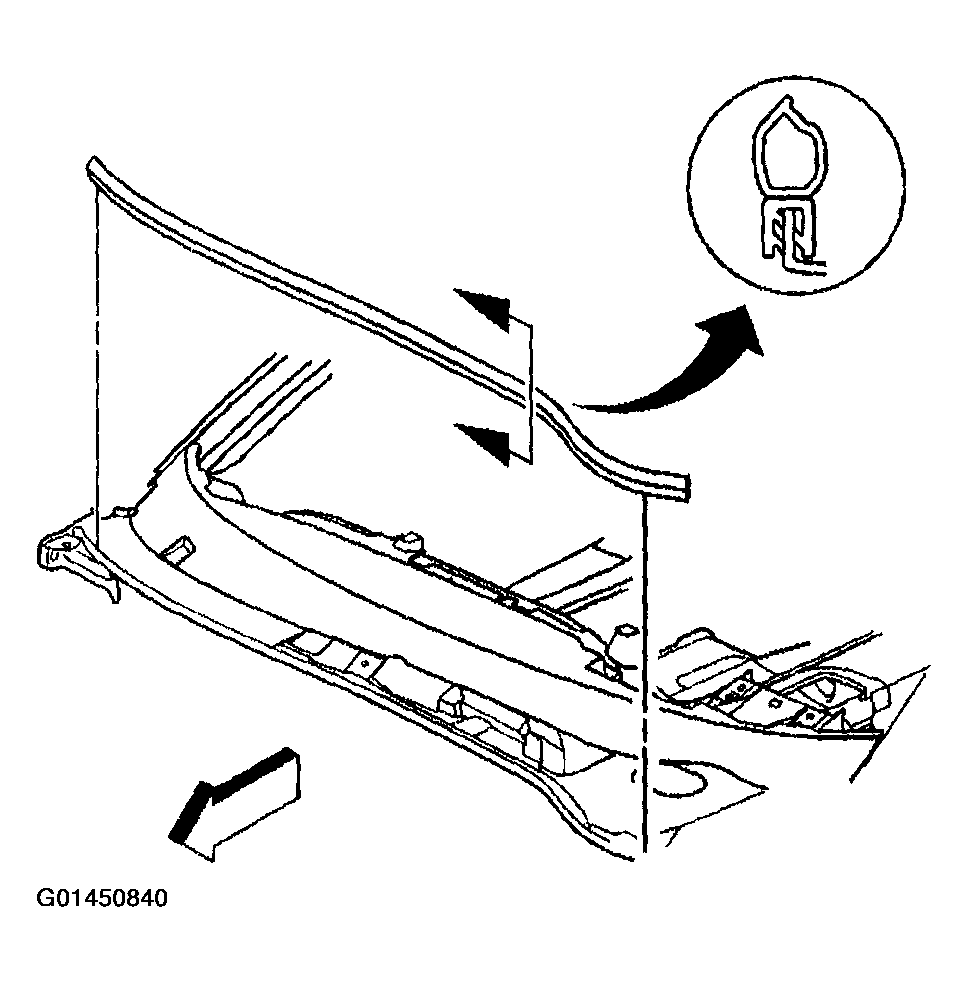 G01450840