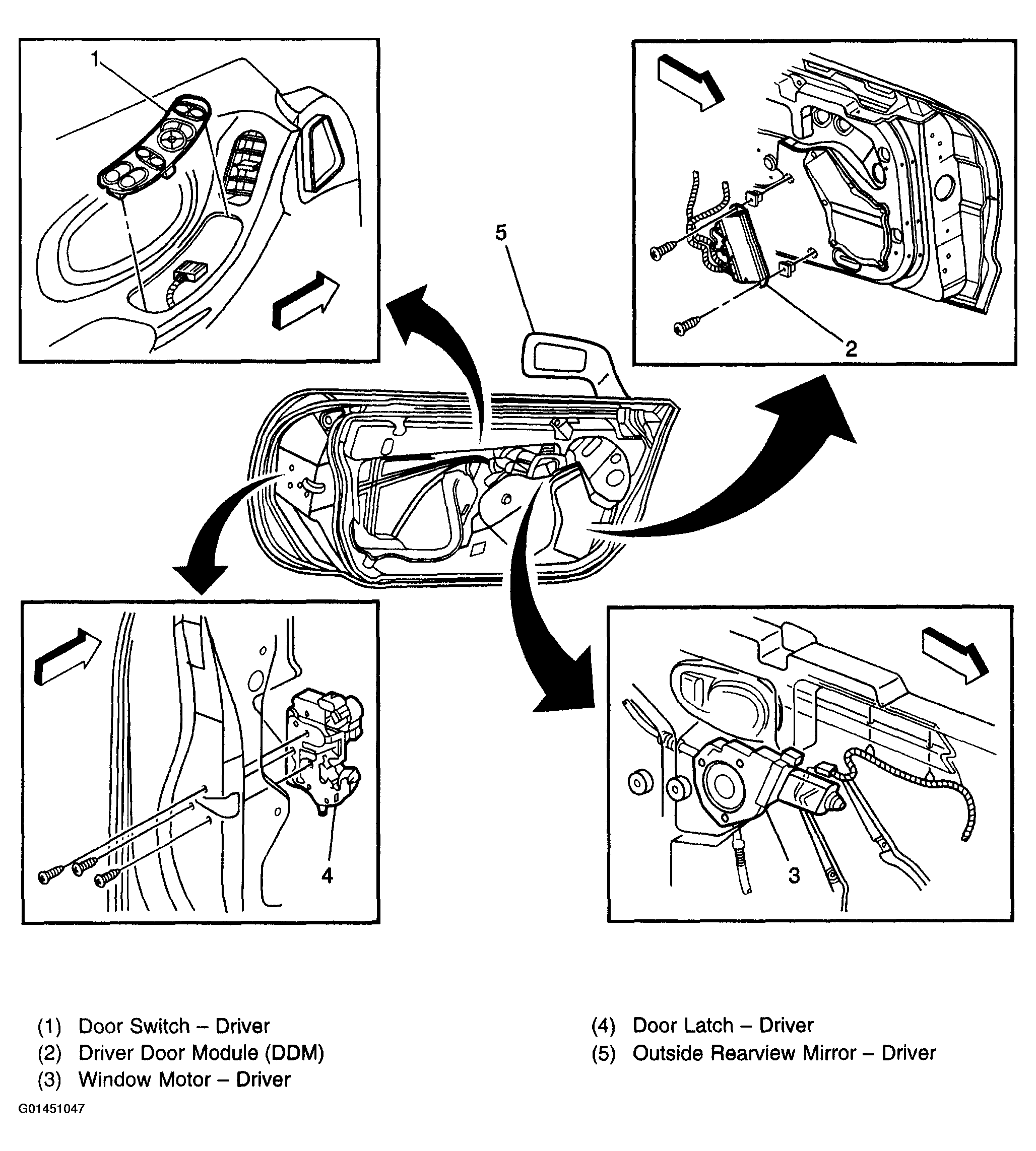 1

5

2

4

3

(1) Door Switch – Driver
(2) Driver Door Module (DDM)
(3) Window Motor – Driver

(4) Door Latch – Driver
(5) Outside Rearview Mirror – Driver

G01451047