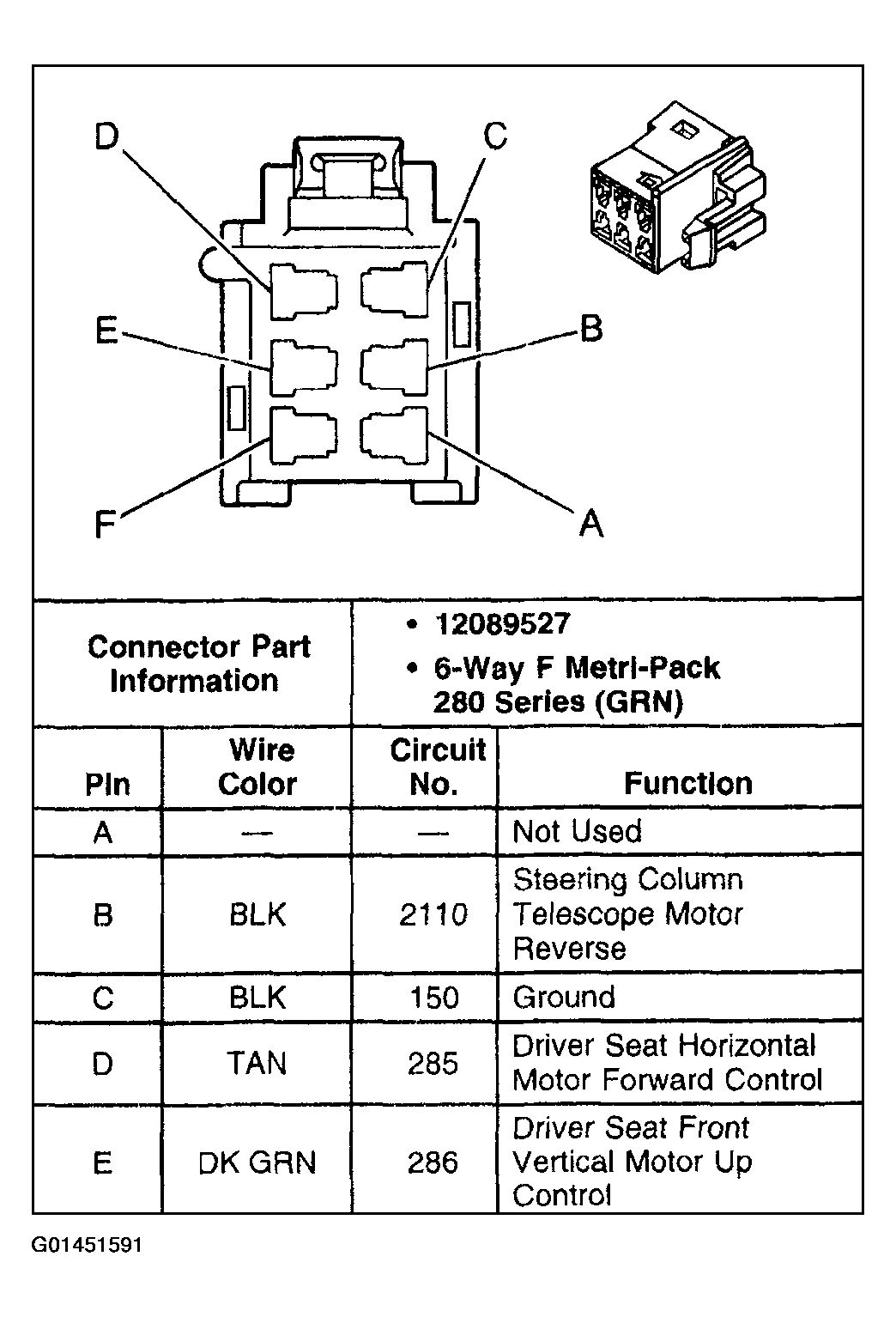 D
C
E
B
F
A

| Connector Part Information | • 12089527 • 6-Way F Metri-Pack 280 Series (GRN) |
|---|---|

| Pin | Wire Color | Circuit No. | Function |
|---|---|---|---|
| A | — | — | Not Used |
| B | BLK | 2110 | Steering Column Telescope Motor Reverse |
| C | BLK | 150 | Ground |
| D | TAN | 285 | Driver Seat Horizontal Motor Forward Control |
| E | DK GRN | 286 | Driver Seat Front Vertical Motor Up Control |

G01451591