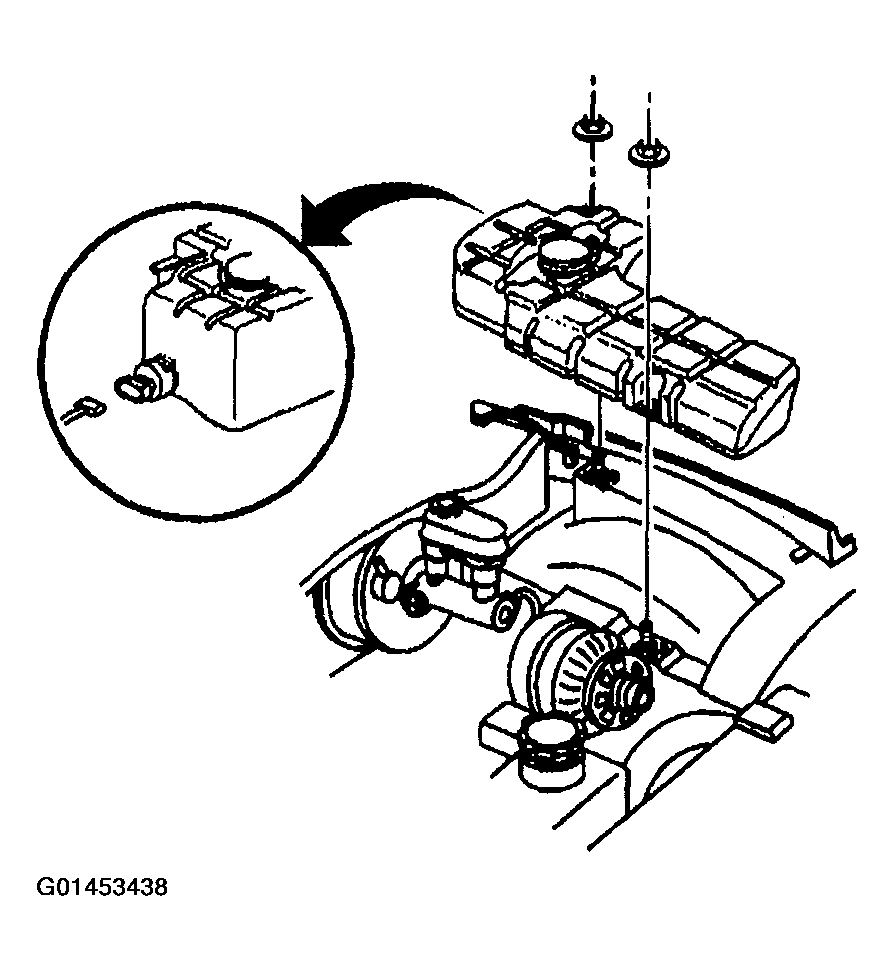 G01453438