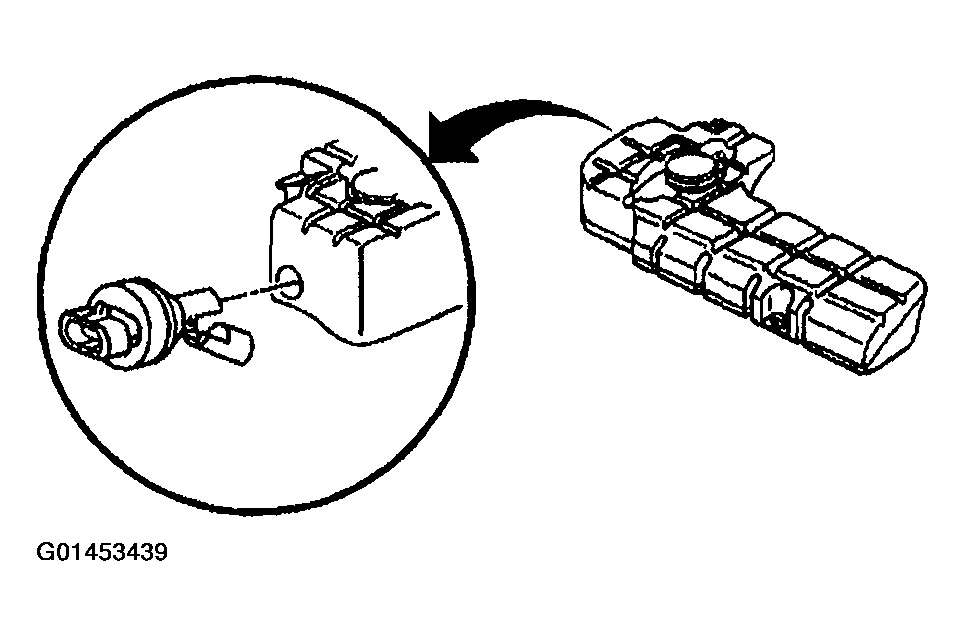 G01453439