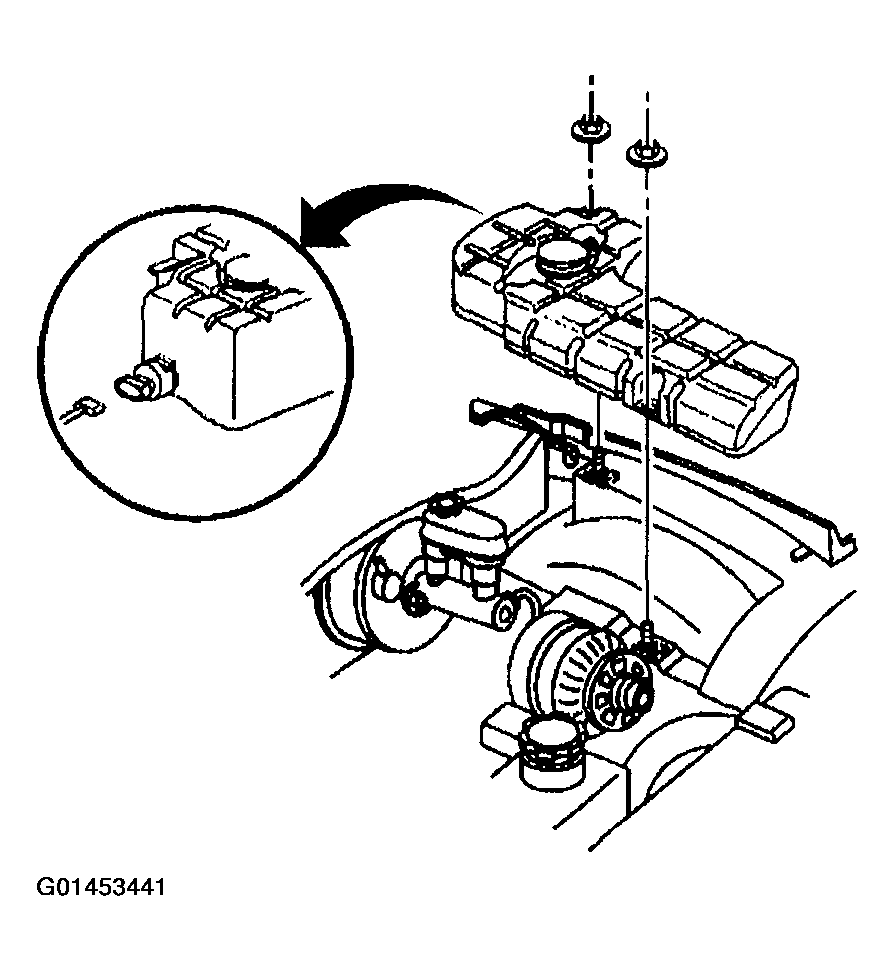 G01453441