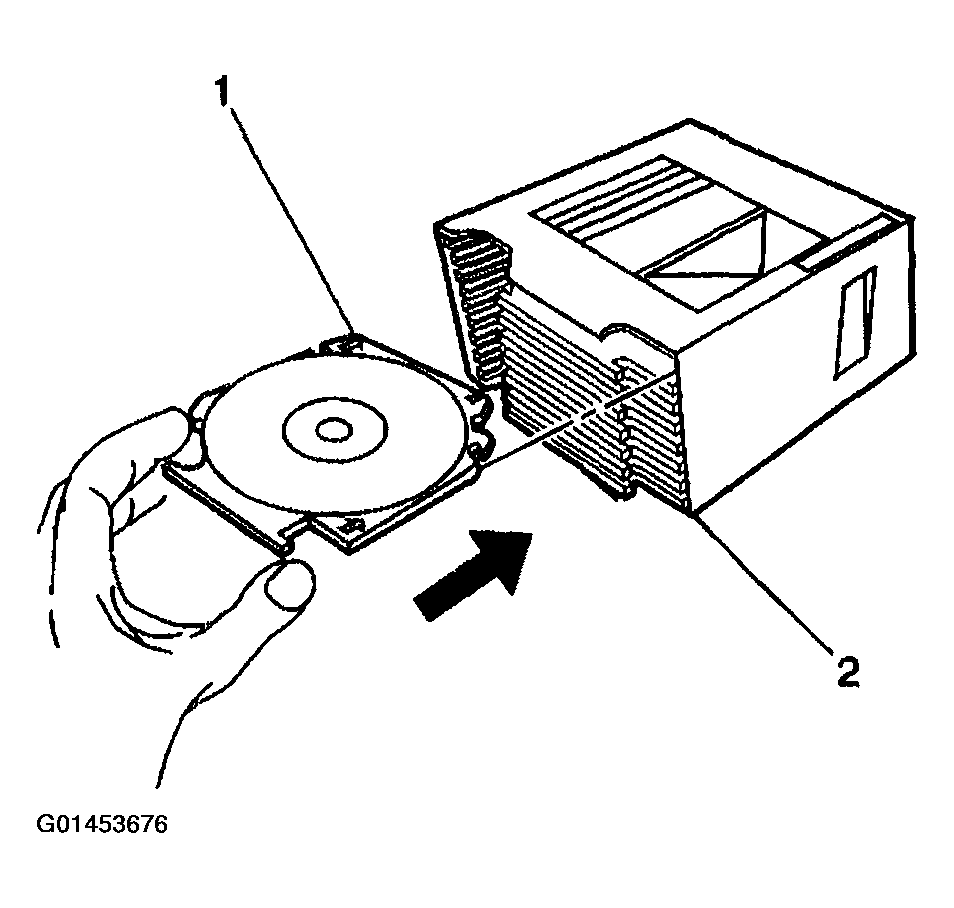 1

2

G01453676