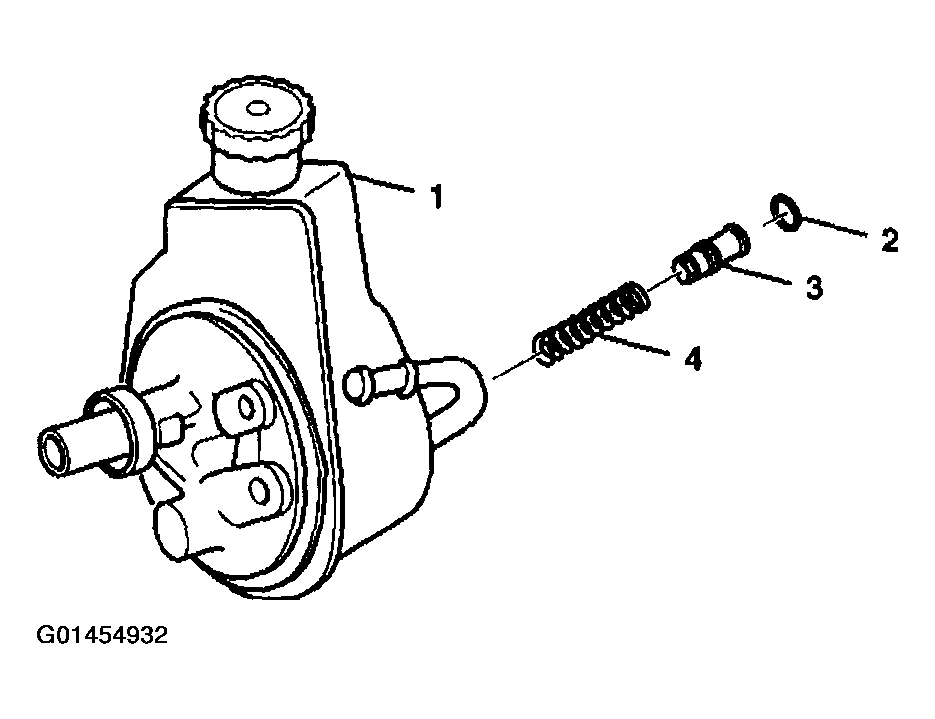 1
2
3
4
G01454932