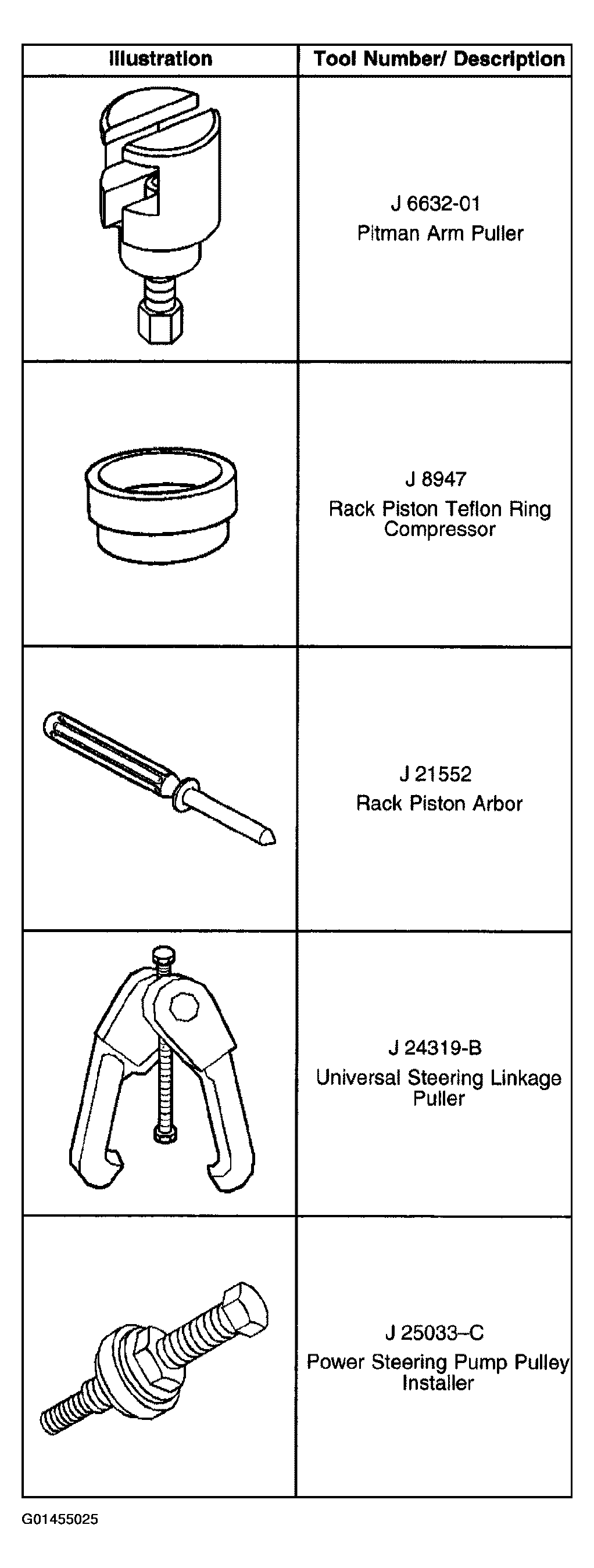 | Illustration | Tool Number/ Description |
|---|---|
| | J 6632-01 Pitman Arm Puller |
| | J 8947 Rack Piston Teflon Ring Compressor |
| | J 21552 Rack Piston Arbor |
| | J 24319-B Universal Steering Linkage Puller |
| | J 25033–C Power Steering Pump Pulley Installer |

G01455025