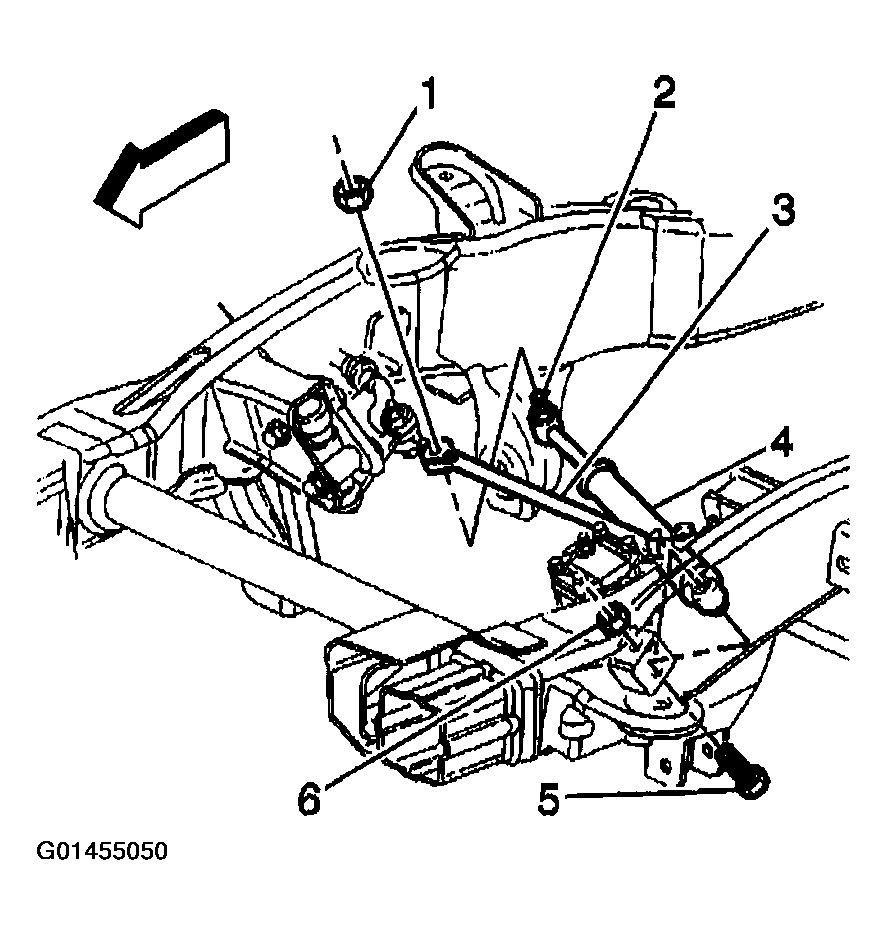 1
2
3
4
6
5
G01455050