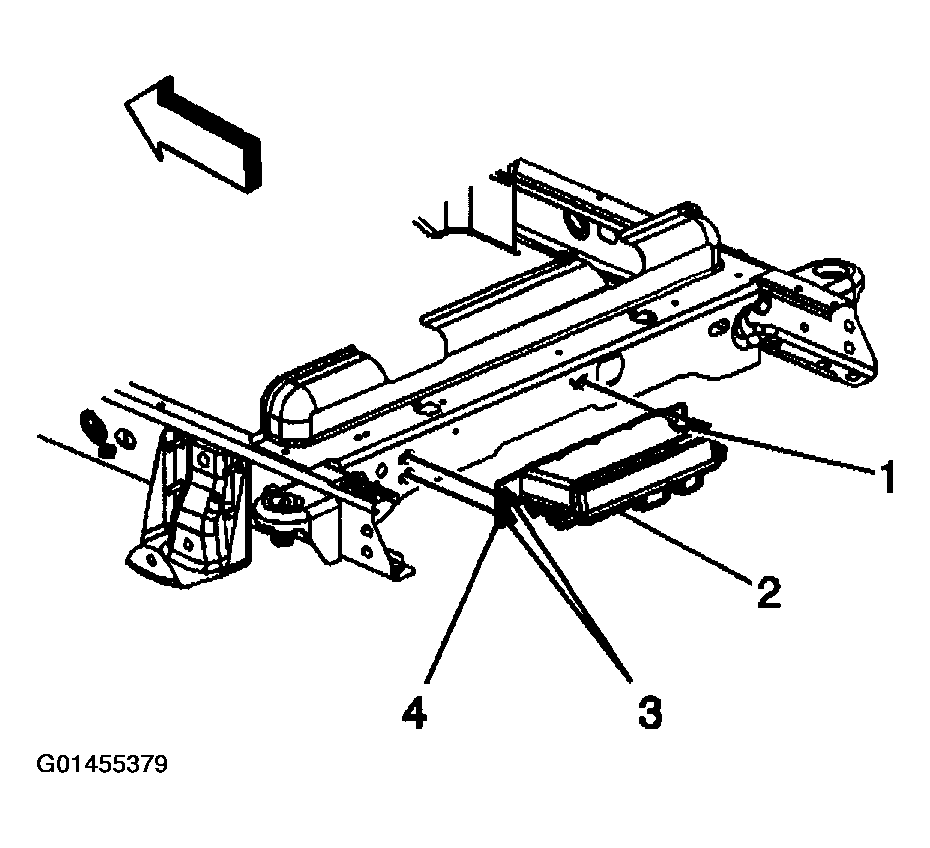 1
2
4
3
G01455379