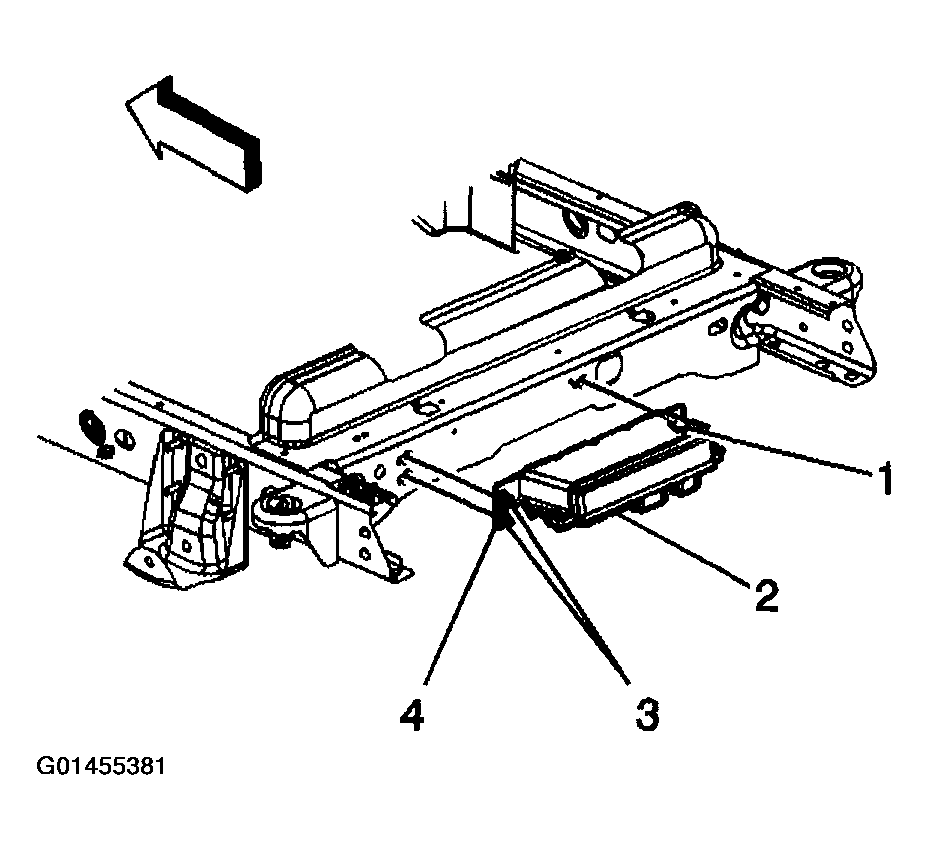 1
2
4
3
G01455381