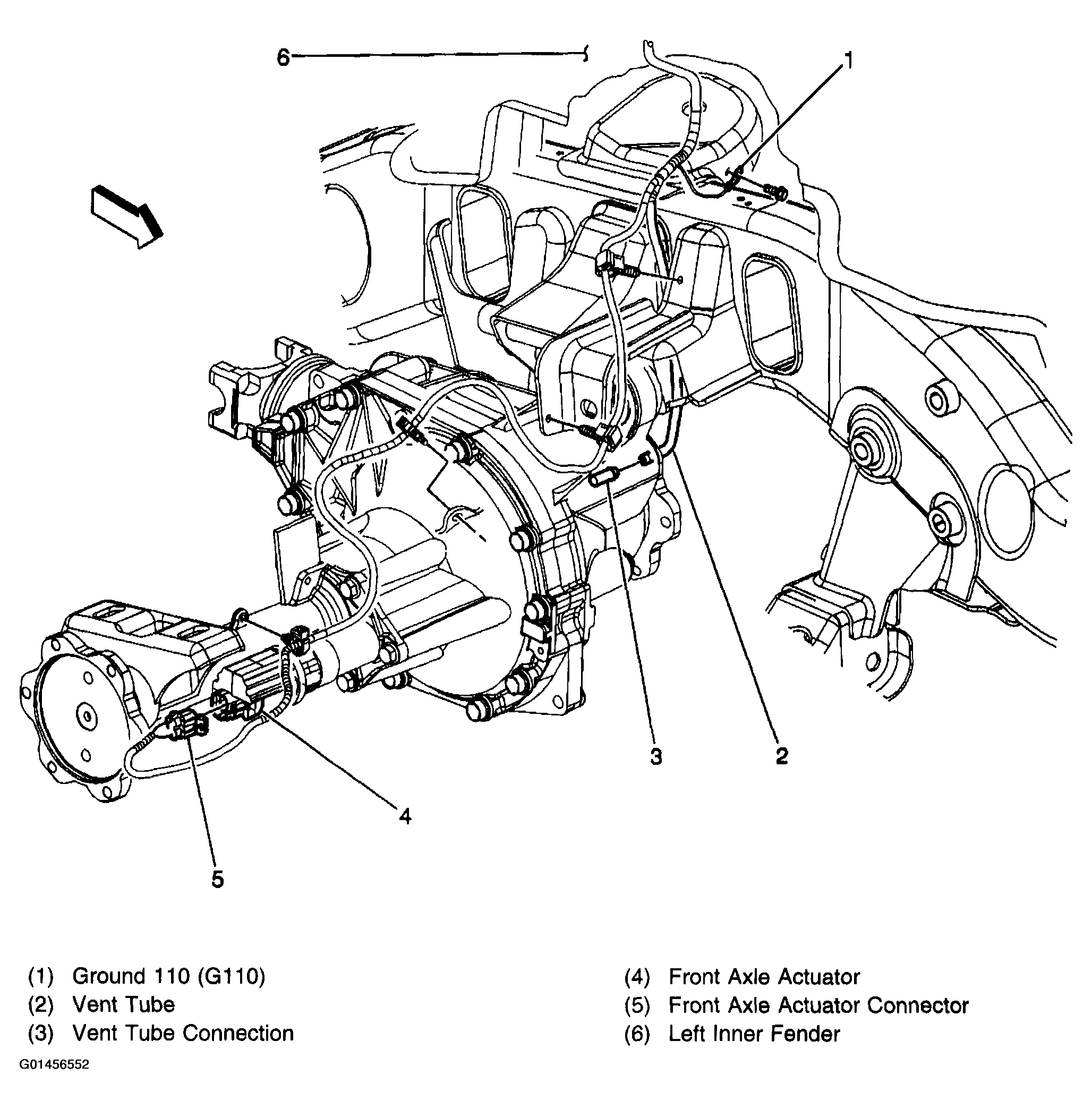 6

1

3

2

4

5

(1) Ground 110 (G110)
(2) Vent Tube
(3) Vent Tube Connection

(4) Front Axle Actuator
(5) Front Axle Actuator Connector
(6) Left Inner Fender

G01456552