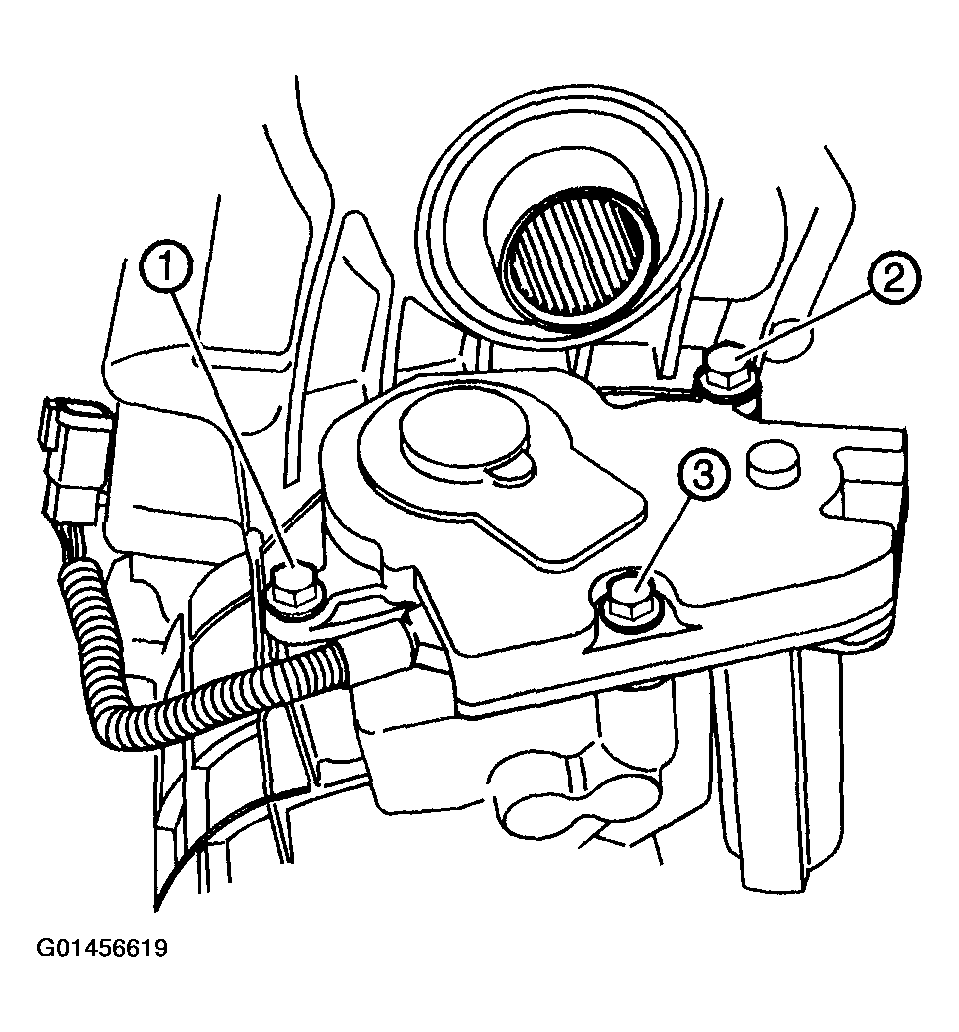 1

2

3

G01456619