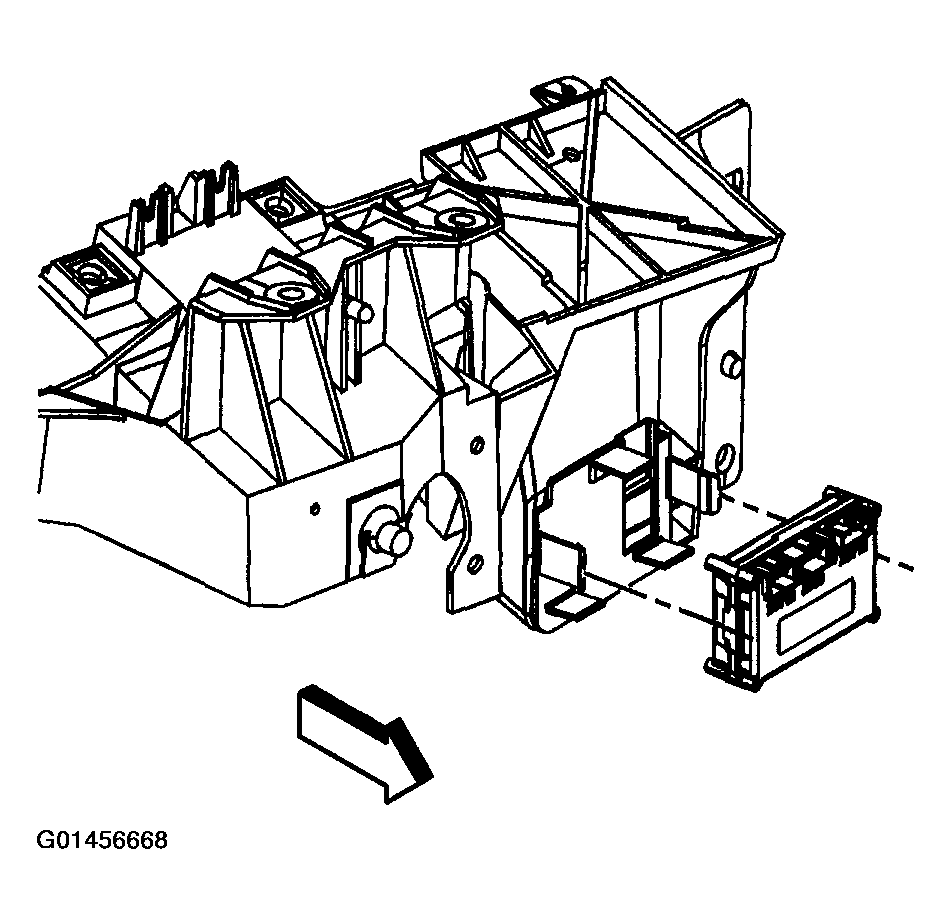 G01456668