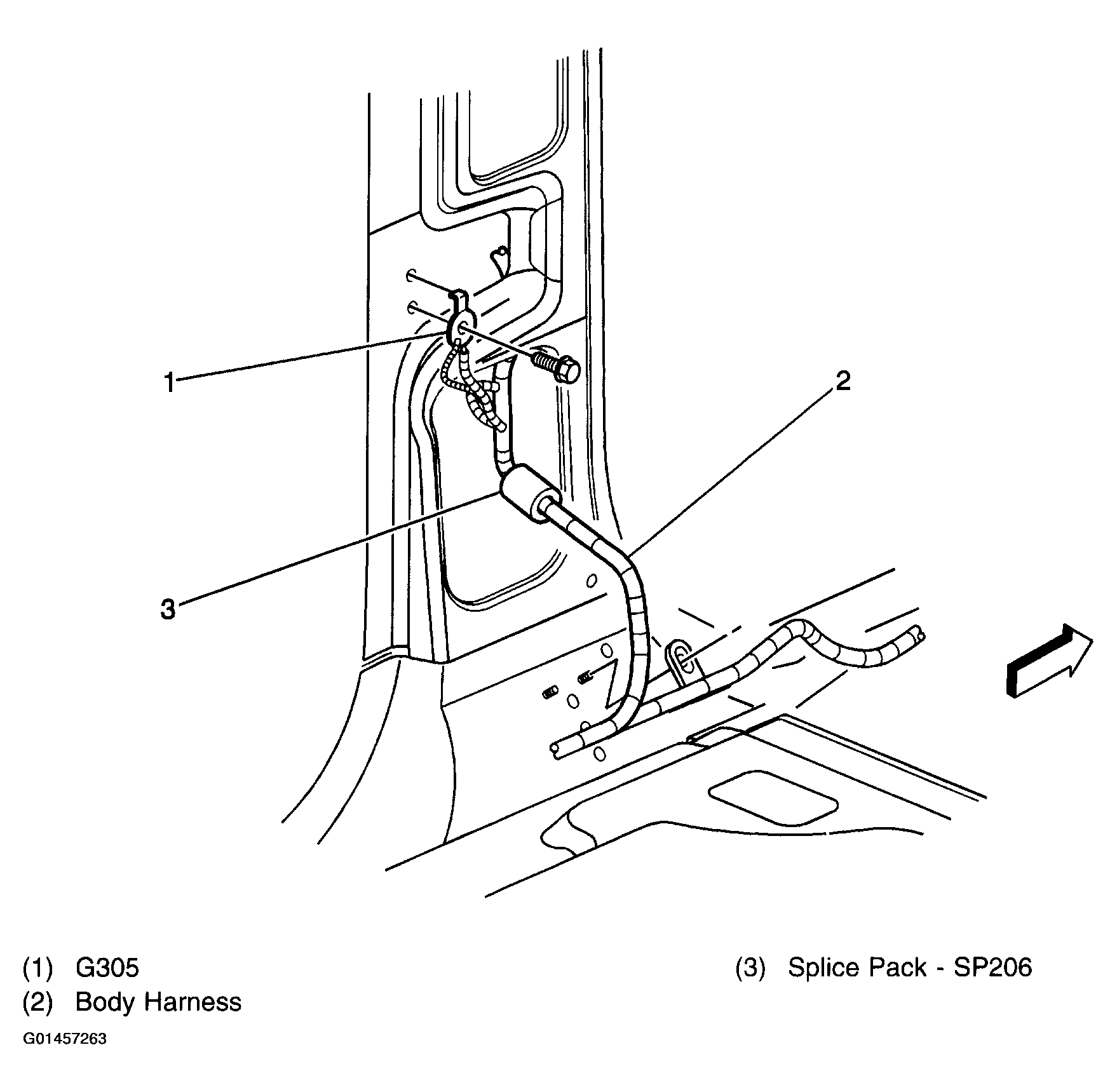 1

2

3

(1) G305
(2) Body Harness

(3) Splice Pack - SP206

G01457263