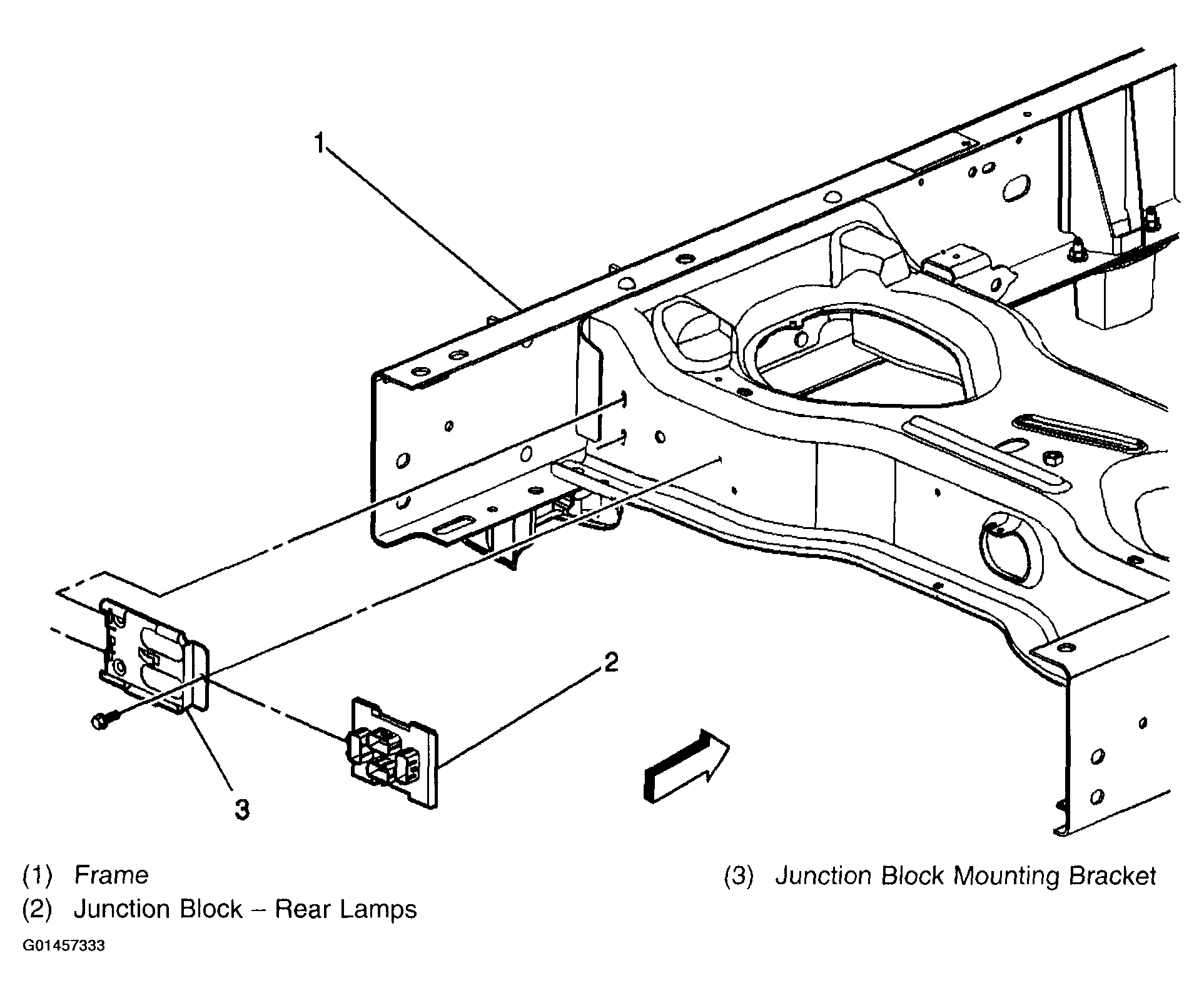 1

2

3

(1) Frame
(2) Junction Block – Rear Lamps

(3) Junction Block Mounting Bracket

G01457333