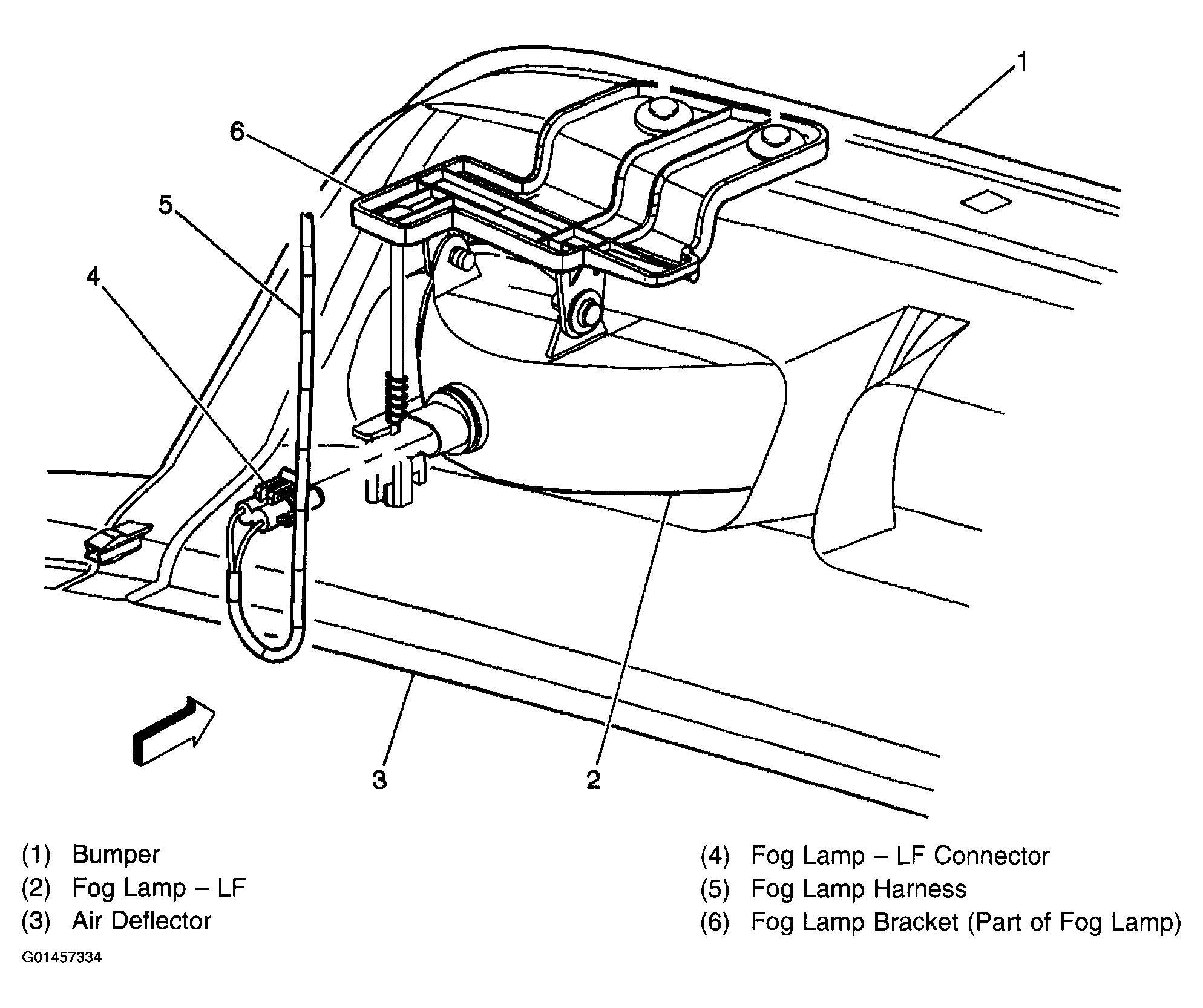 1

6

5

4

3

2

(1) Bumper
(2) Fog Lamp – LF
(3) Air Deflector

(4) Fog Lamp – LF Connector
(5) Fog Lamp Harness
(6) Fog Lamp Bracket (Part of Fog Lamp)

G01457334