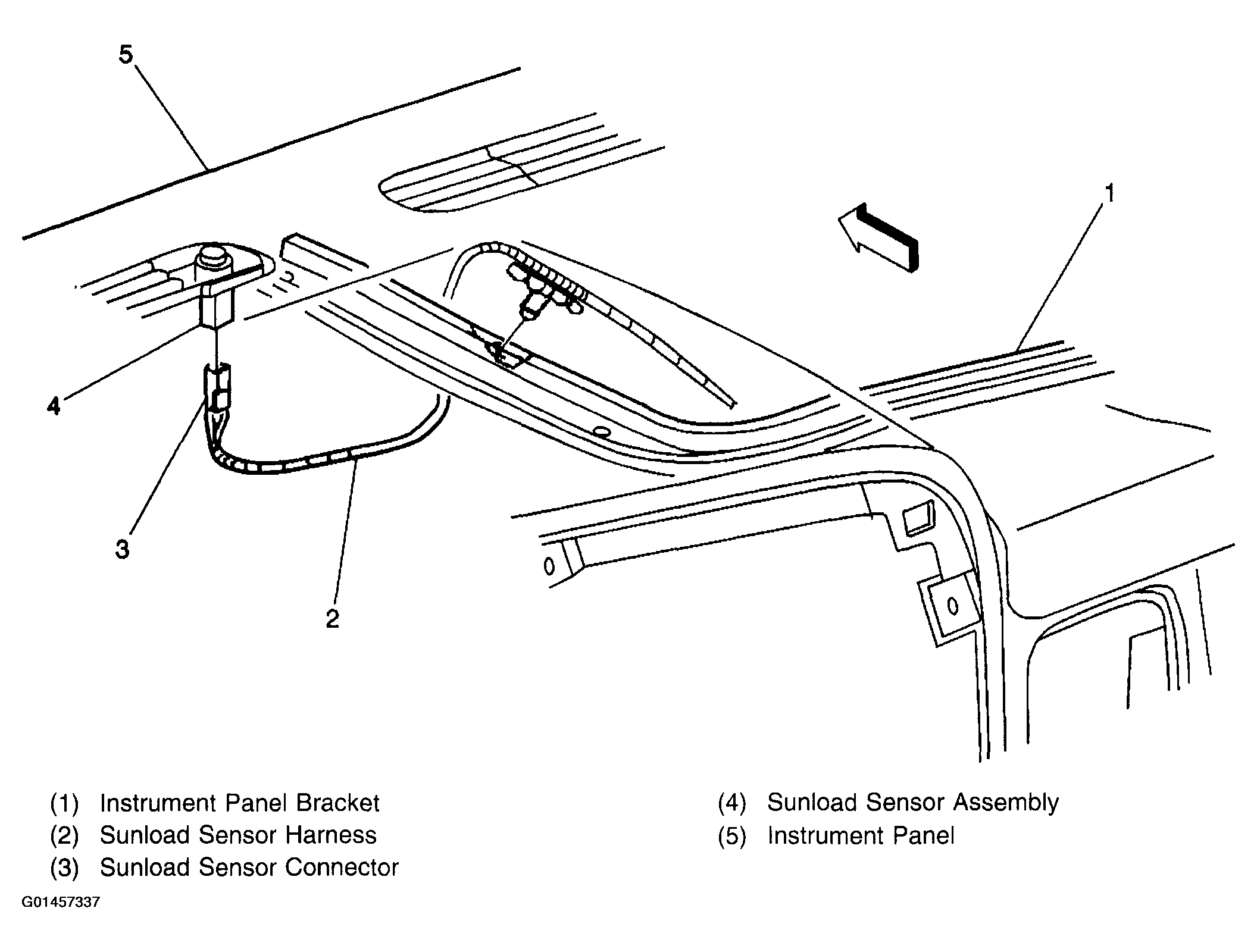 5

1

4

3

2

(1) Instrument Panel Bracket
(2) Sunload Sensor Harness
(3) Sunload Sensor Connector

(4) Sunload Sensor Assembly
(5) Instrument Panel

G01457337