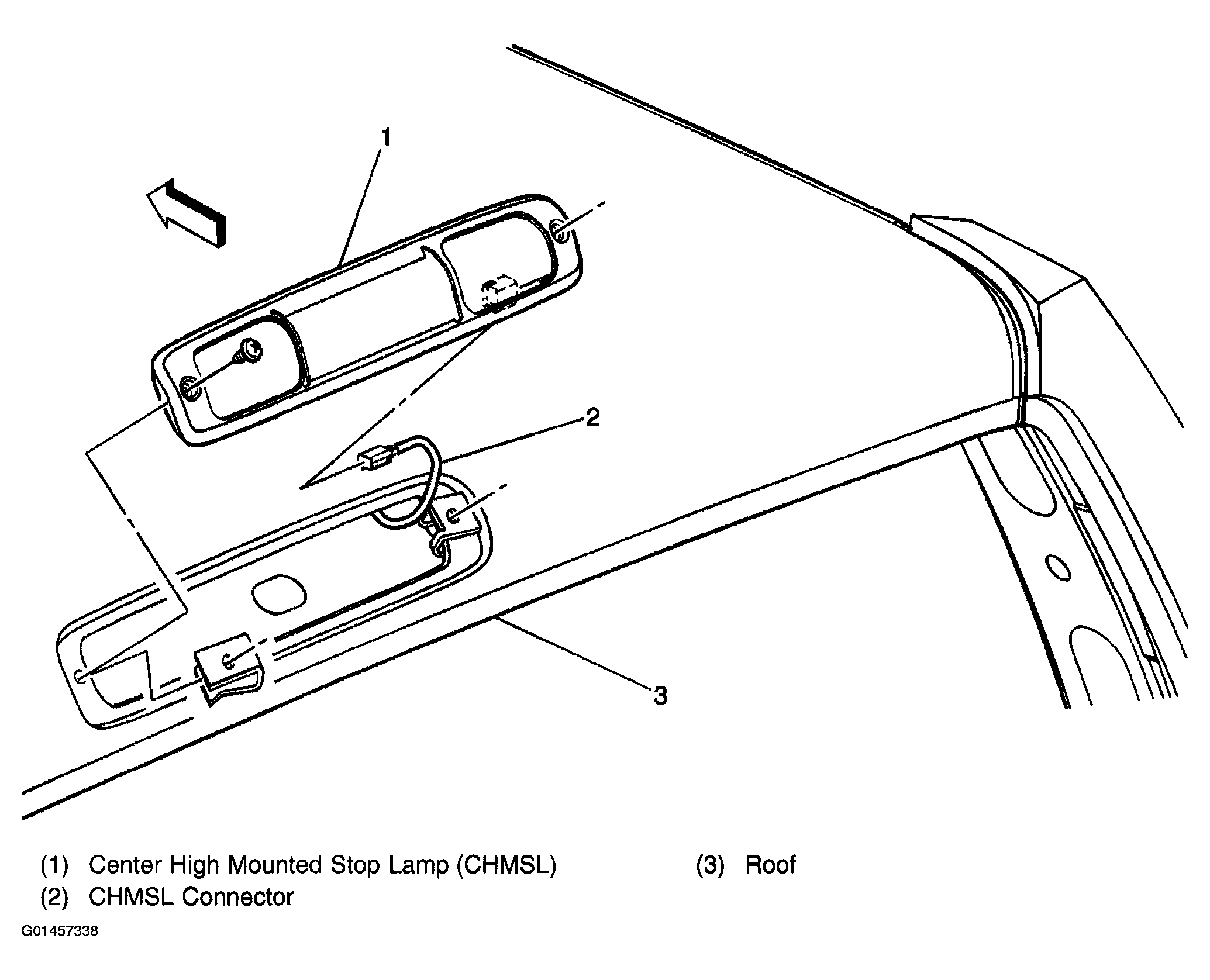 1

2

3

(1) Center High Mounted Stop Lamp (CHMSL)
(2) CHMSL Connector
(3) Roof

G01457338