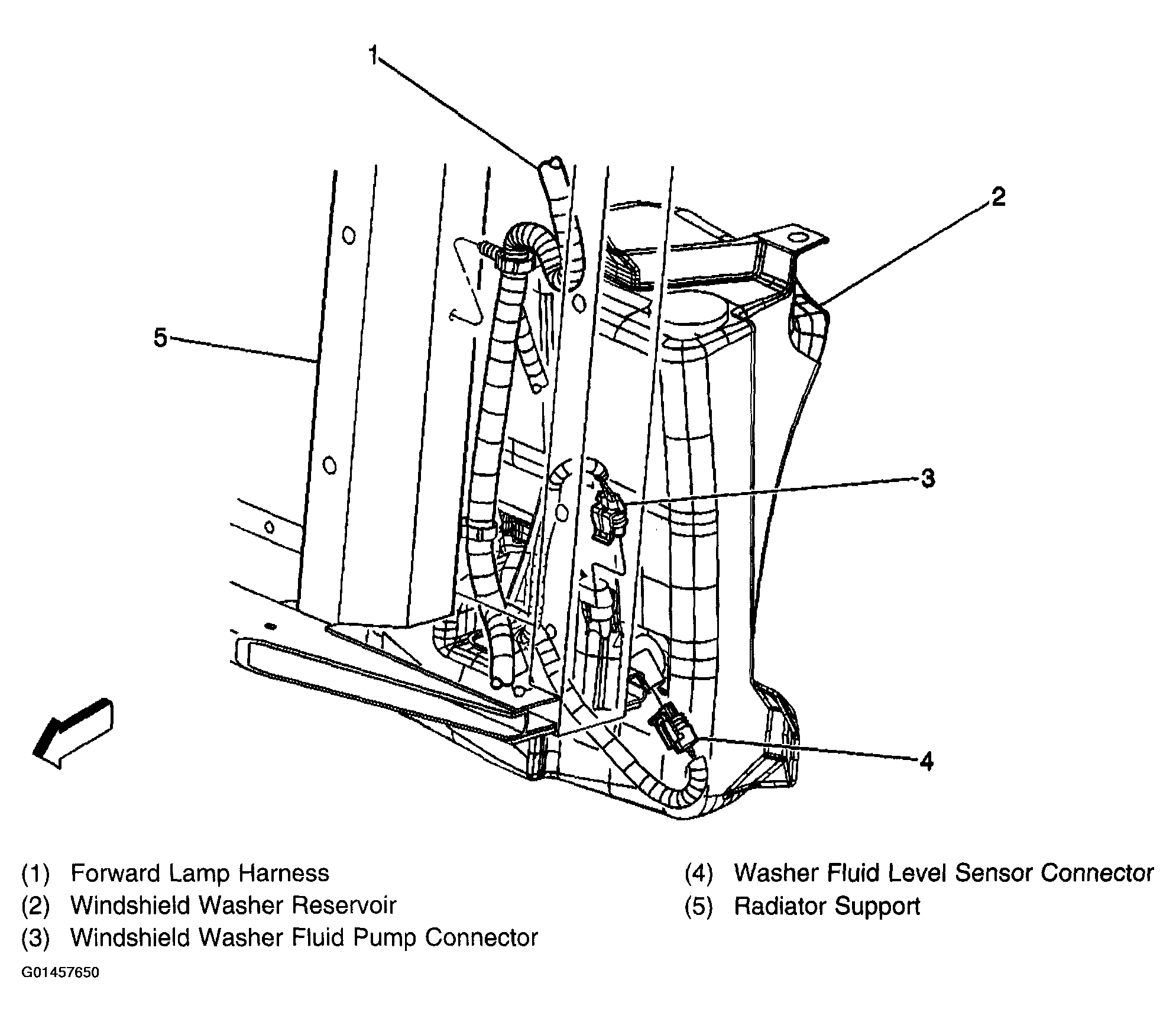 1

2

5

3

4

(1) Forward Lamp Harness
(2) Windshield Washer Reservoir
(3) Windshield Washer Fluid Pump Connector

(4) Washer Fluid Level Sensor Connector
(5) Radiator Support

G01457650