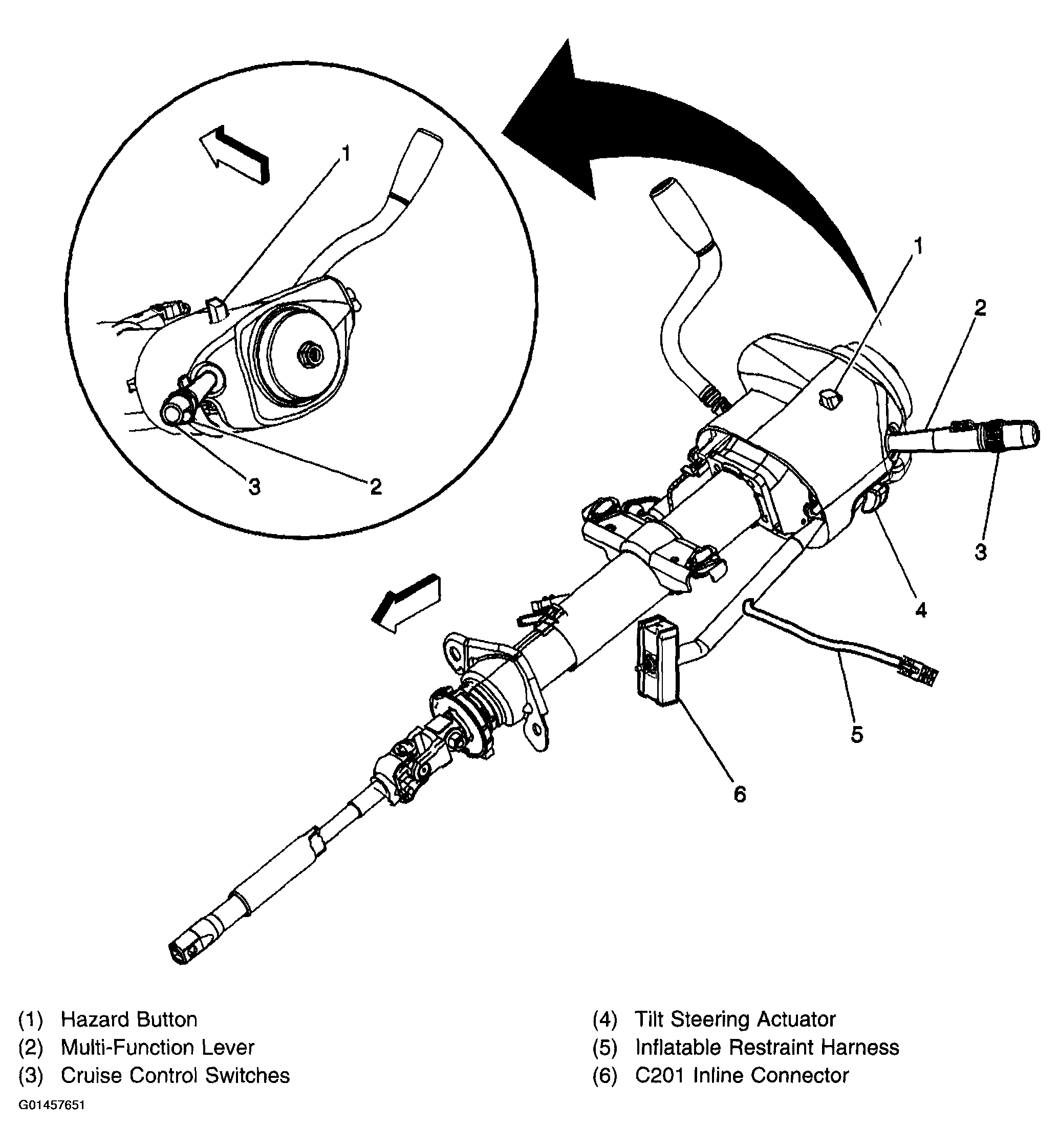 1

3

2

1

2

3

4

5

6

(1) Hazard Button
(2) Multi-Function Lever
(3) Cruise Control Switches

(4) Tilt Steering Actuator
(5) Inflatable Restraint Harness
(6) C201 Inline Connector

G01457651