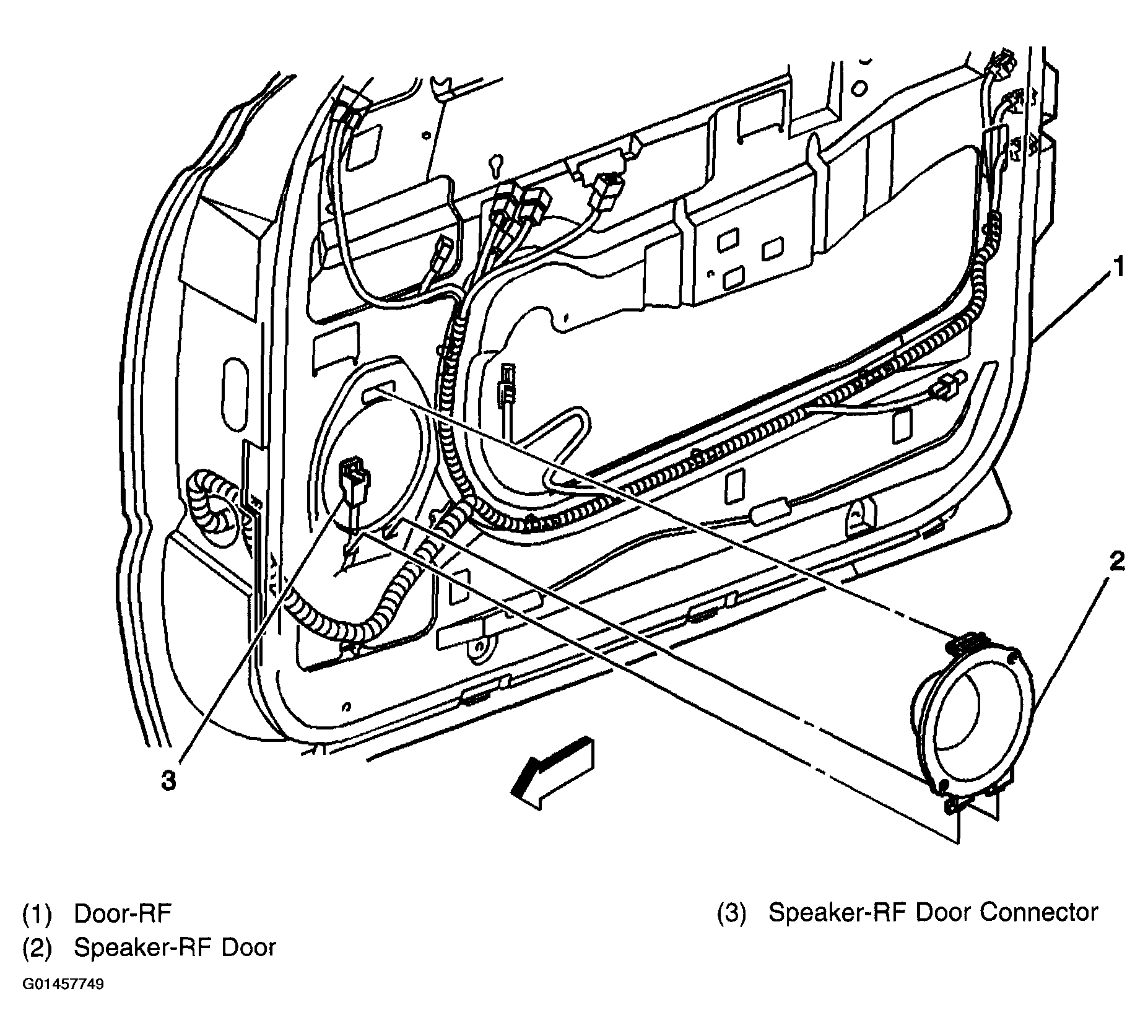 1

2

3

(1) Door-RF

(2) Speaker-RF Door

(3) Speaker-RF Door Connector

G01457749