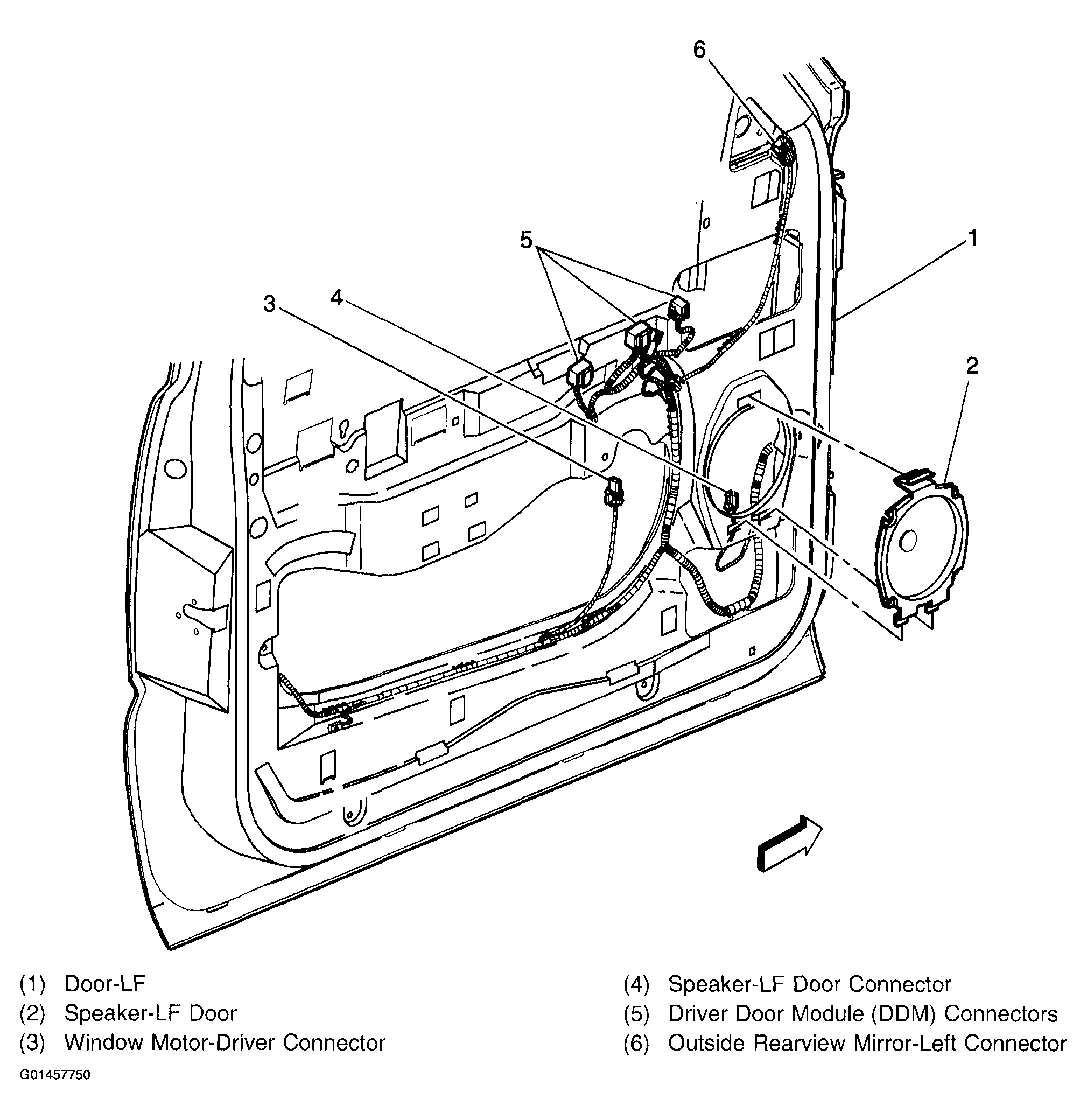 6

5

1

3

4

2

(1) Door-LF
(2) Speaker-LF Door
(3) Window Motor-Driver Connector

(4) Speaker-LF Door Connector
(5) Driver Door Module (DDM) Connectors
(6) Outside Rearview Mirror-Left Connector

G01457750