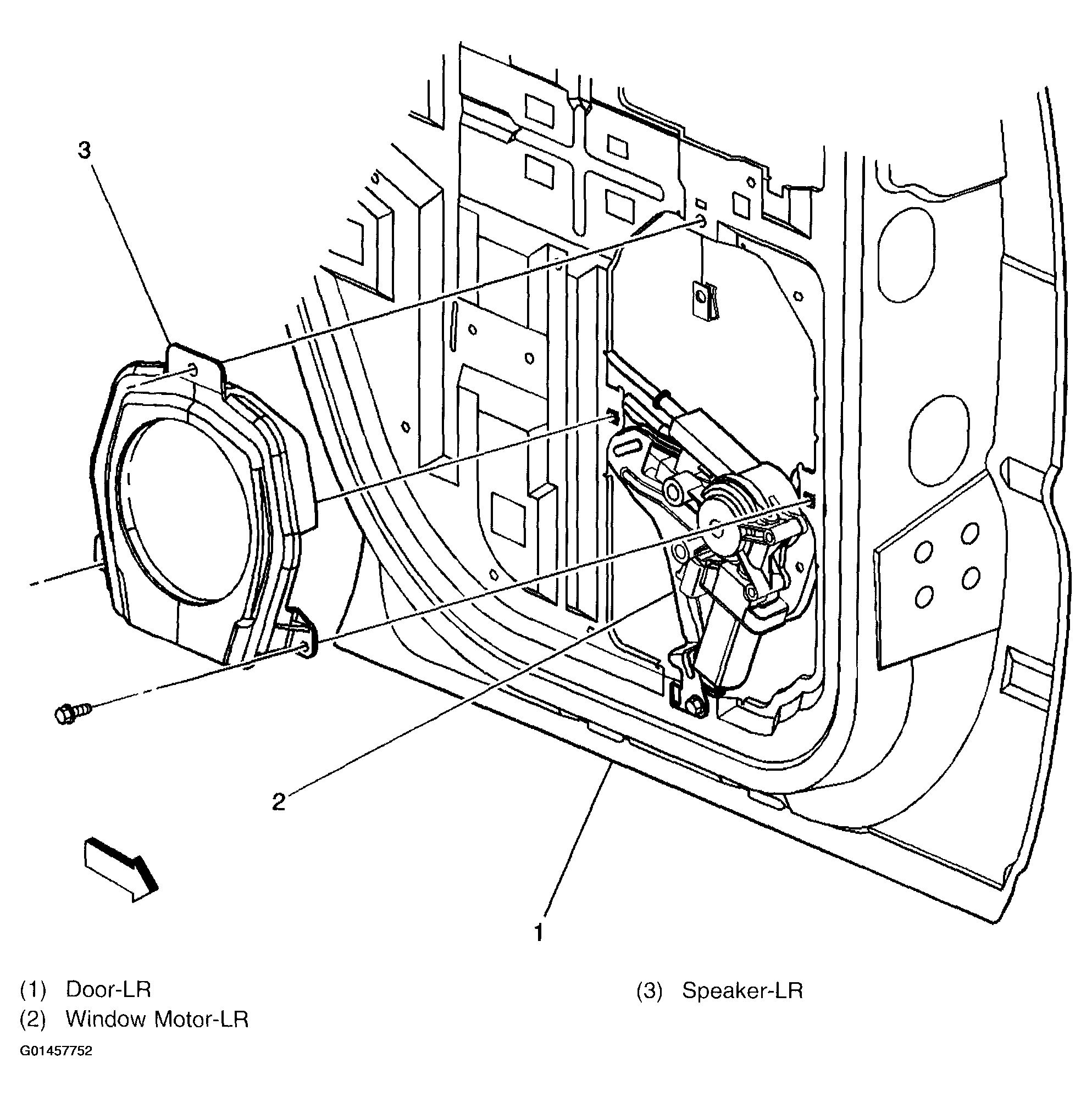 3

2

1

(1) Door-LR
(2) Window Motor-LR

(3) Speaker-LR

G01457752