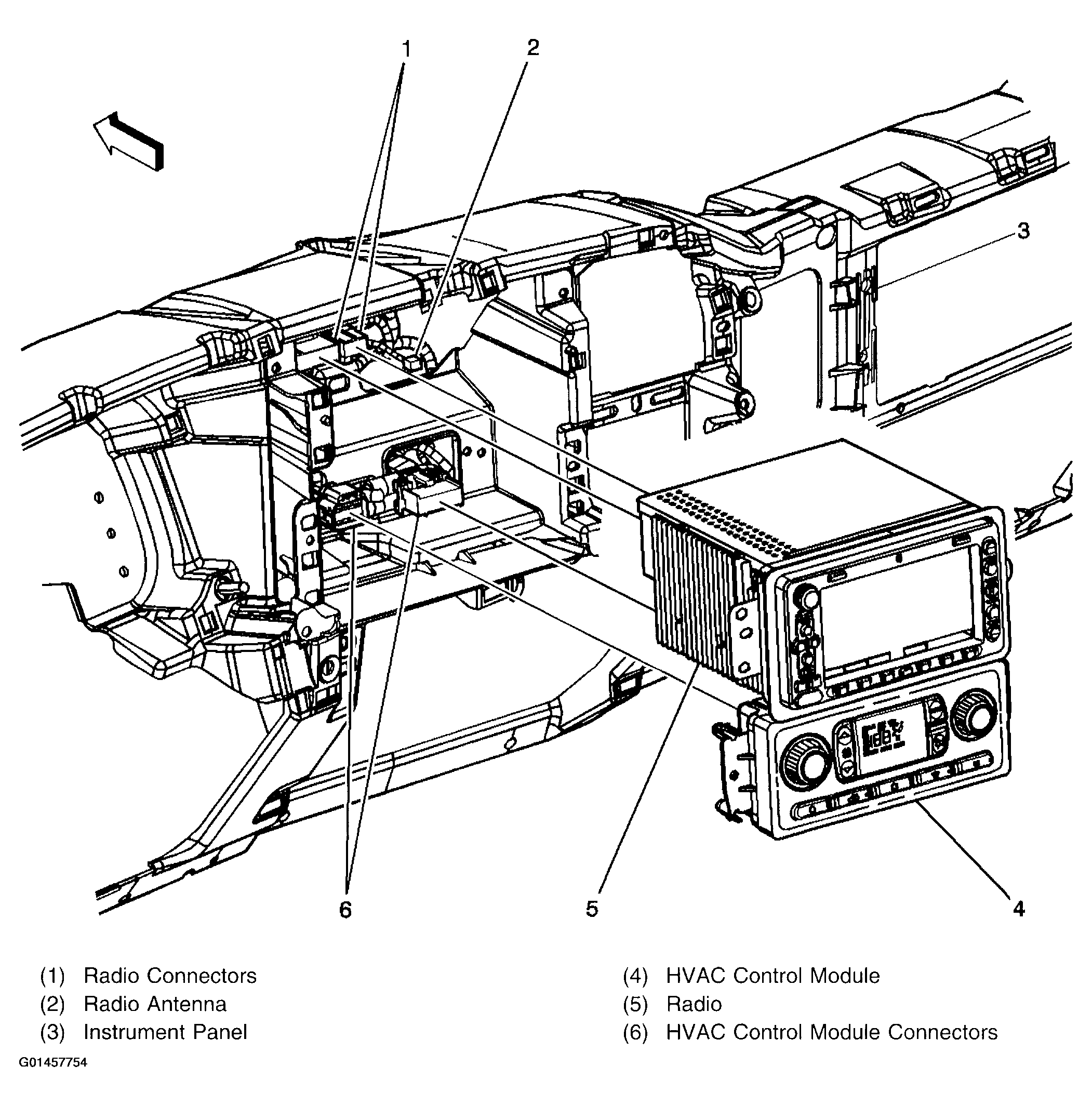 1
2
3
6
5
4

(1) Radio Connectors
(2) Radio Antenna
(3) Instrument Panel

(4) HVAC Control Module
(5) Radio
(6) HVAC Control Module Connectors

G01457754