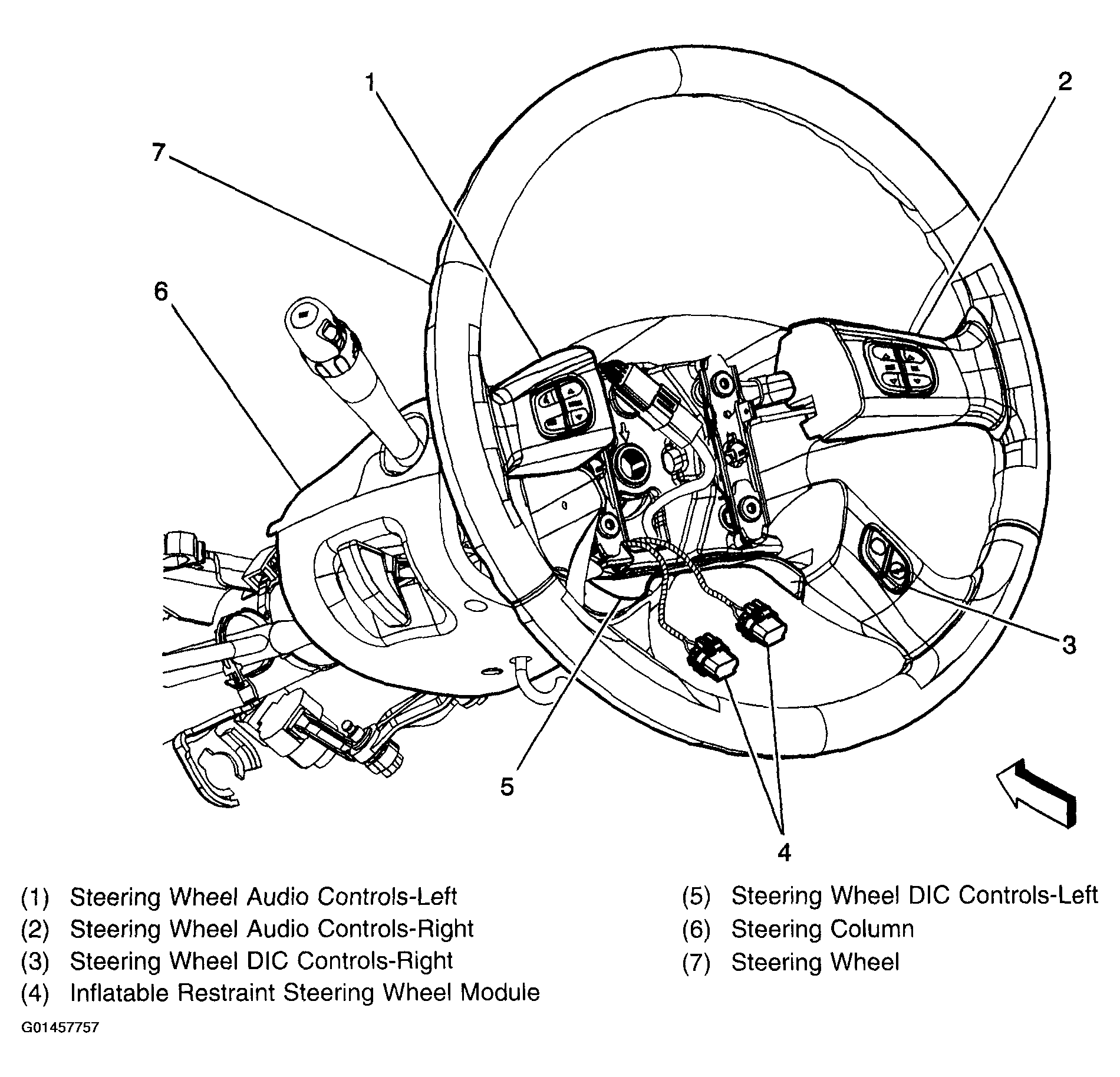 1
2
7
6
3
5
4

(1) Steering Wheel Audio Controls-Left
(2) Steering Wheel Audio Controls-Right
(3) Steering Wheel DIC Controls-Right
(4) Inflatable Restraint Steering Wheel Module

(5) Steering Wheel DIC Controls-Left
(6) Steering Column
(7) Steering Wheel

G01457757