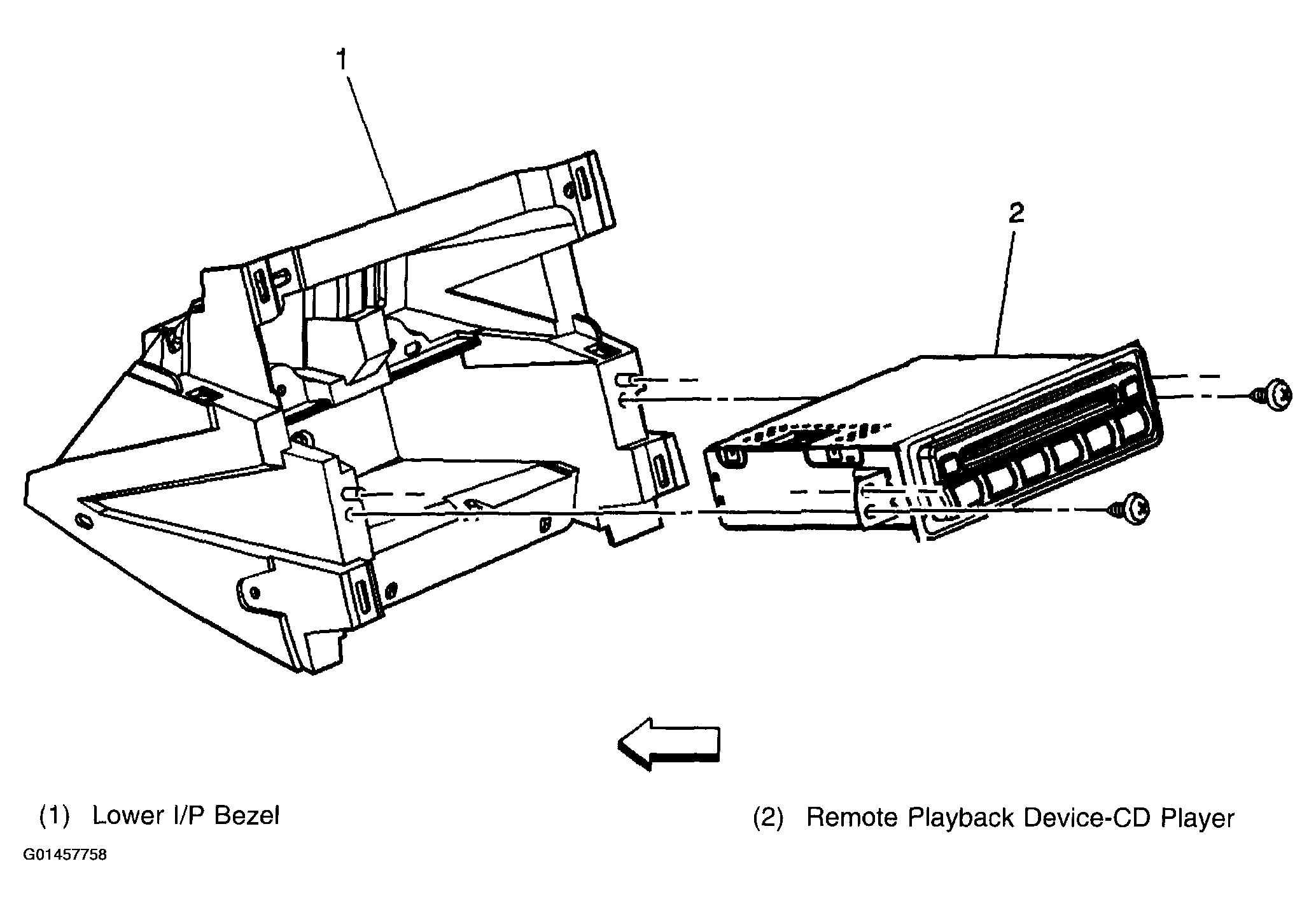 1

2

(1) Lower I/P Bezel

(2) Remote Playback Device-CD Player

G01457758