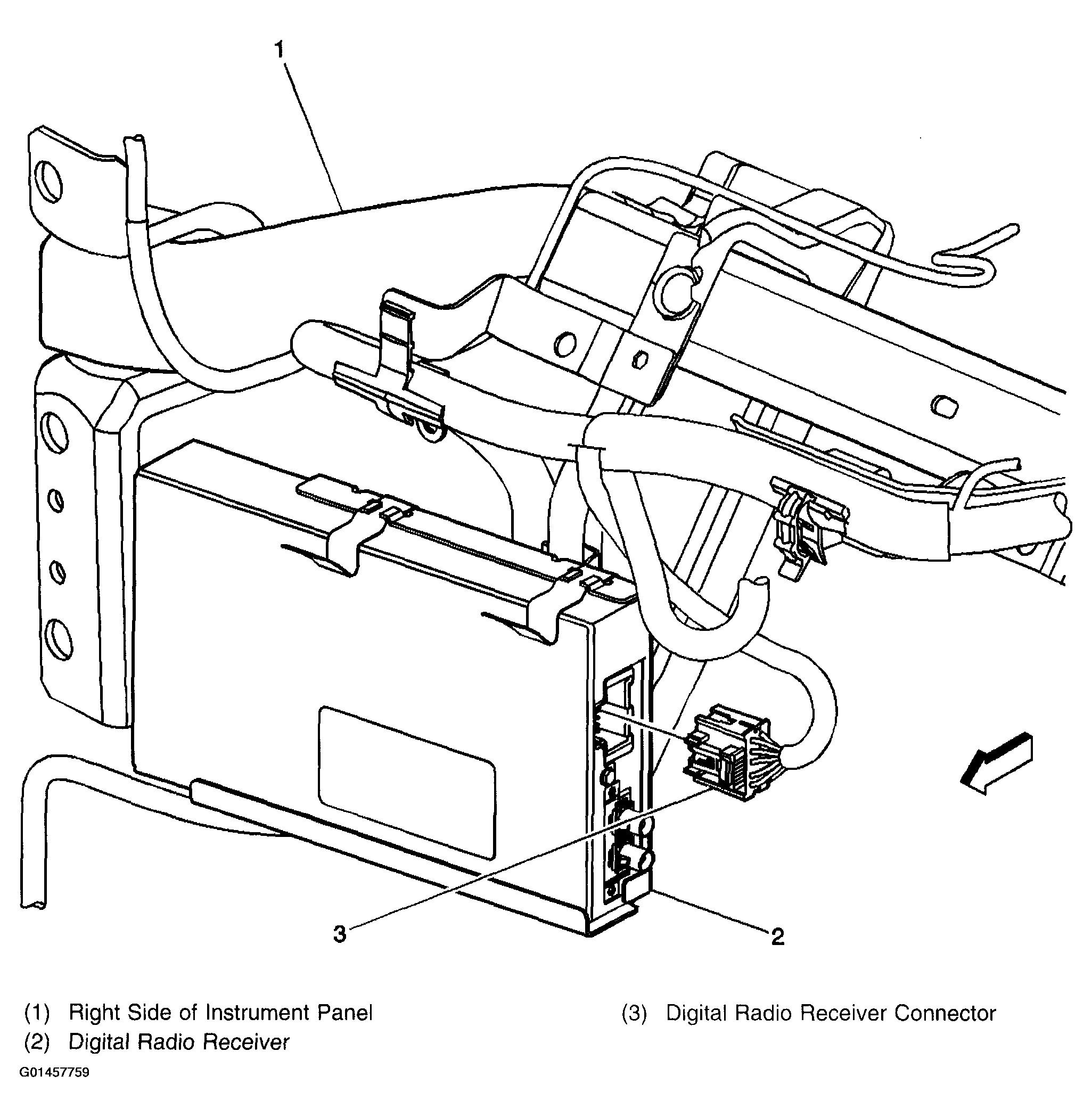 1

3

2

(1) Right Side of Instrument Panel
(2) Digital Radio Receiver

(3) Digital Radio Receiver Connector

G01457759