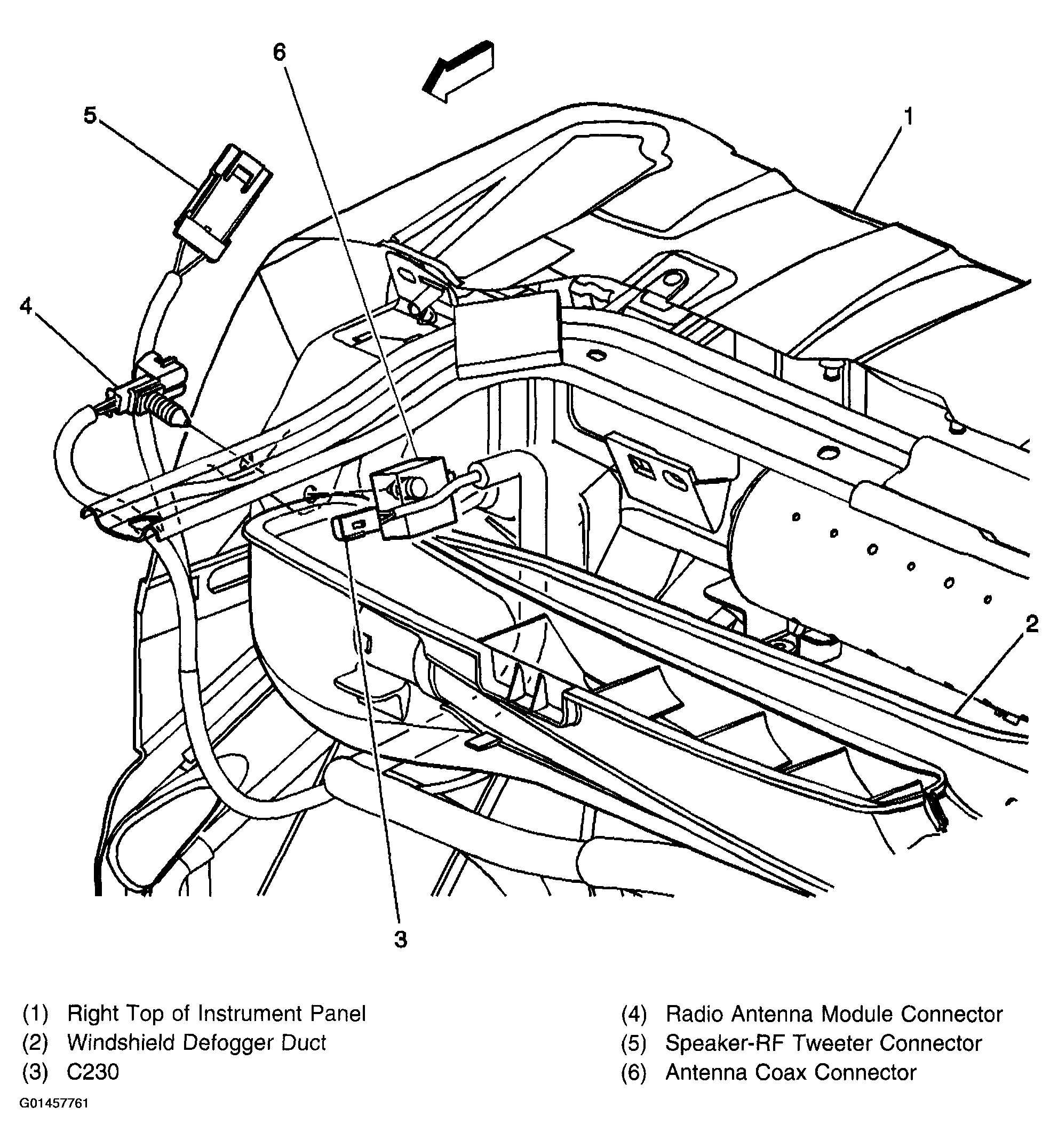 6
5
1
4
2
3

(1) Right Top of Instrument Panel
(2) Windshield Defogger Duct
(3) C230

(4) Radio Antenna Module Connector
(5) Speaker-RF Tweeter Connector
(6) Antenna Coax Connector

G01457761