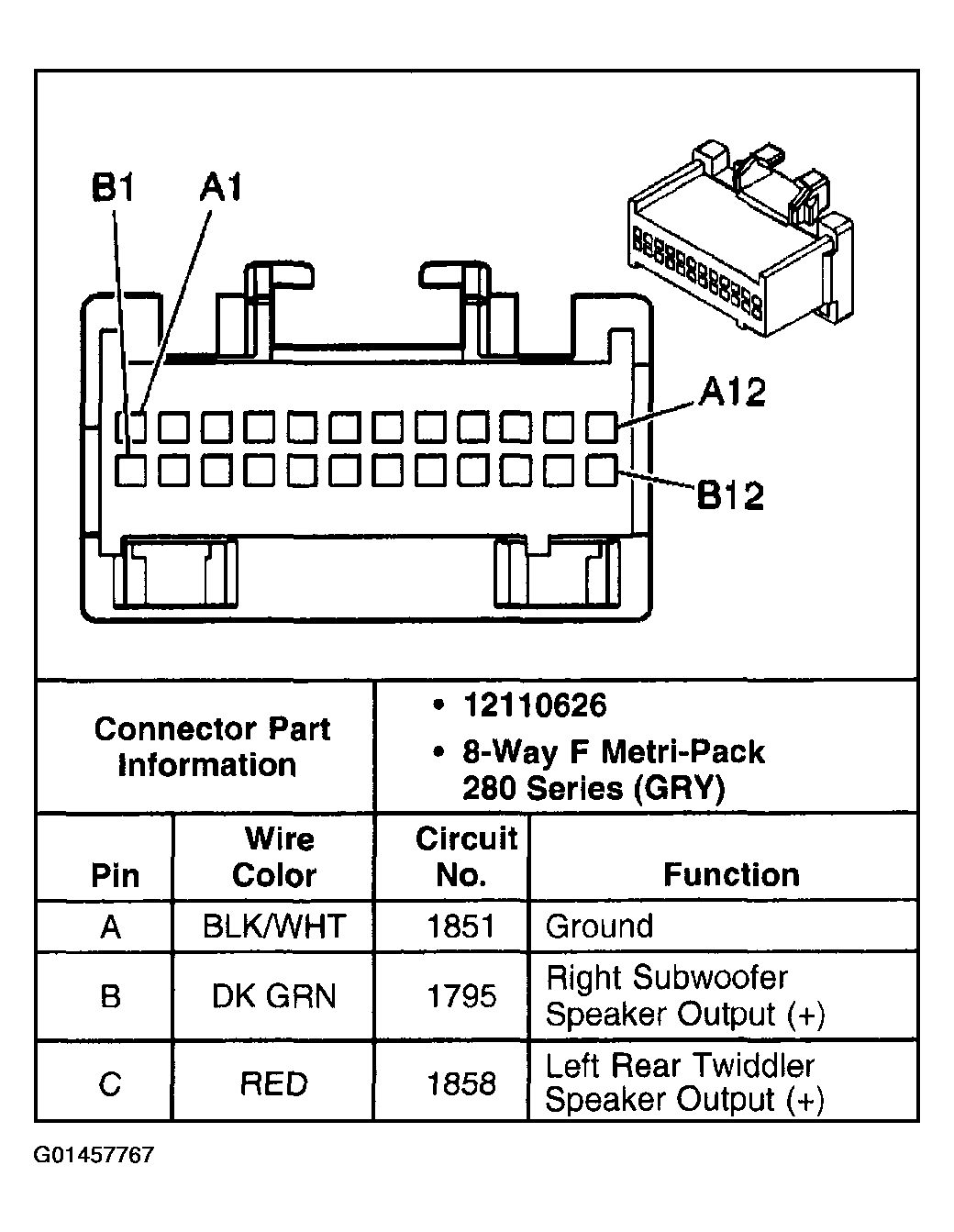 B1 A1

A12

B12

| Connector Part Information | • 12110626 • 8-Way F Metri-Pack 280 Series (GRY) |
|---|---|

| Pin | Wire Color | Circuit No. | Function |
|---|---|---|---|
| A | BLK/WHT | 1851 | Ground |
| B | DK GRN | 1795 | Right Subwoofer Speaker Output (+) |
| C | RED | 1858 | Left Rear Twiddler Speaker Output (+) |

G01457767