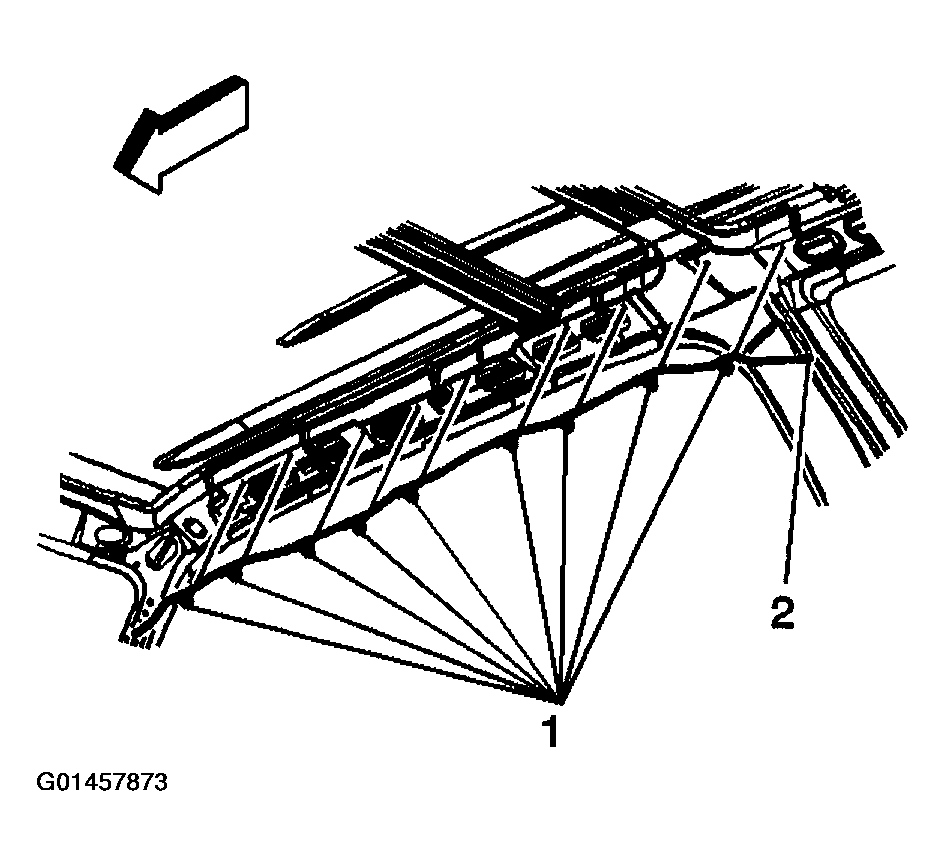 2

1

G01457873