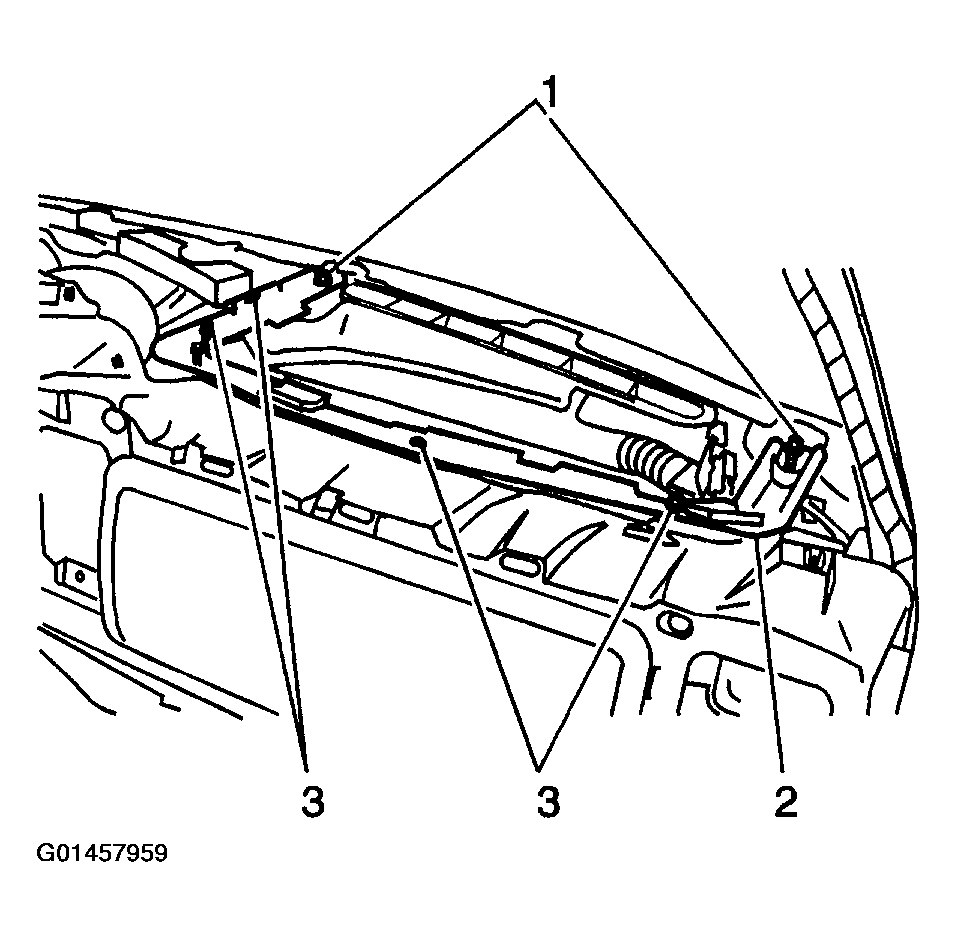 1
3
3
2
G01457959