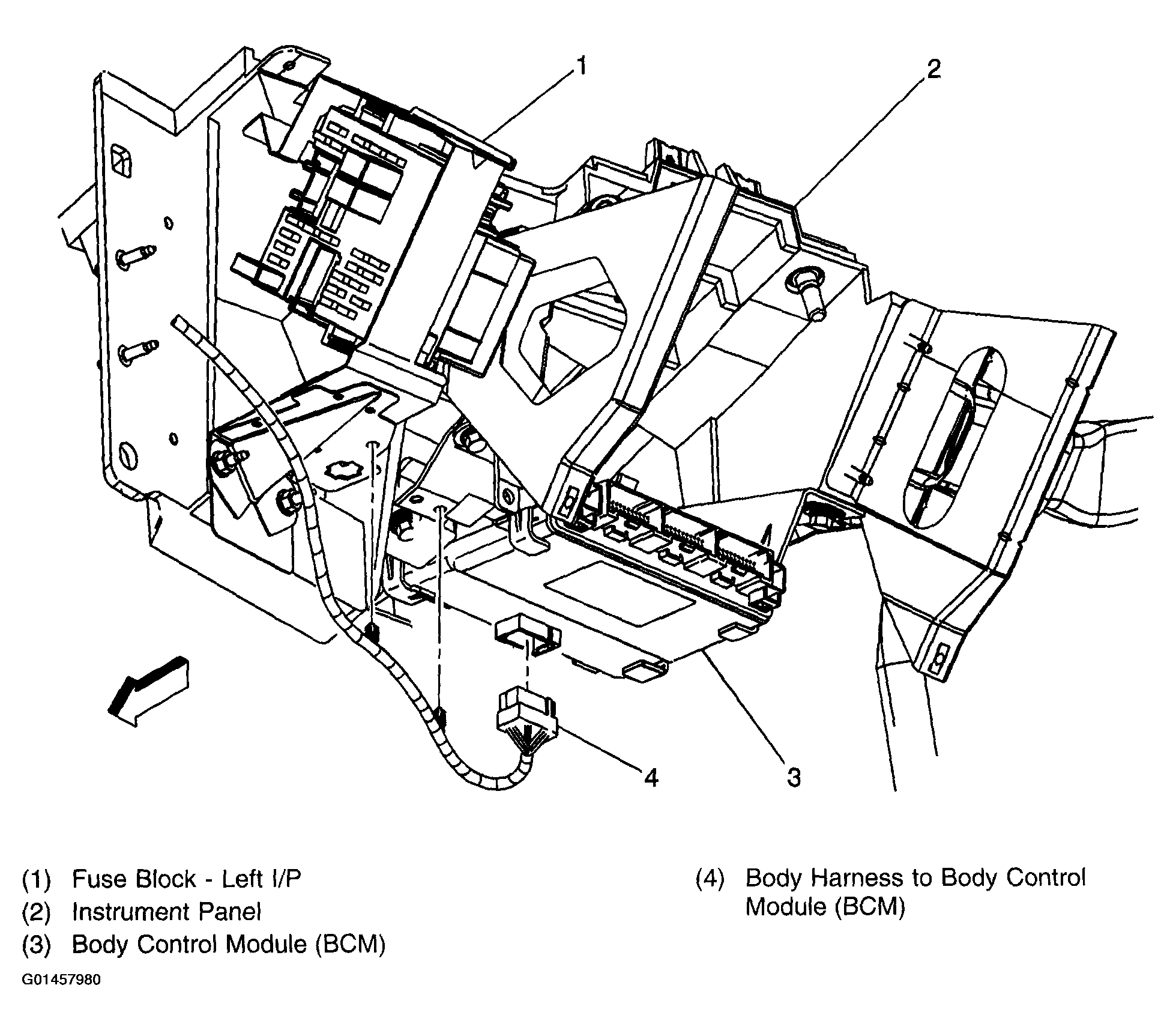 1
2
4
3

(1) Fuse Block - Left I/P
(2) Instrument Panel
(3) Body Control Module (BCM)

(4) Body Harness to Body Control Module (BCM)

G01457980