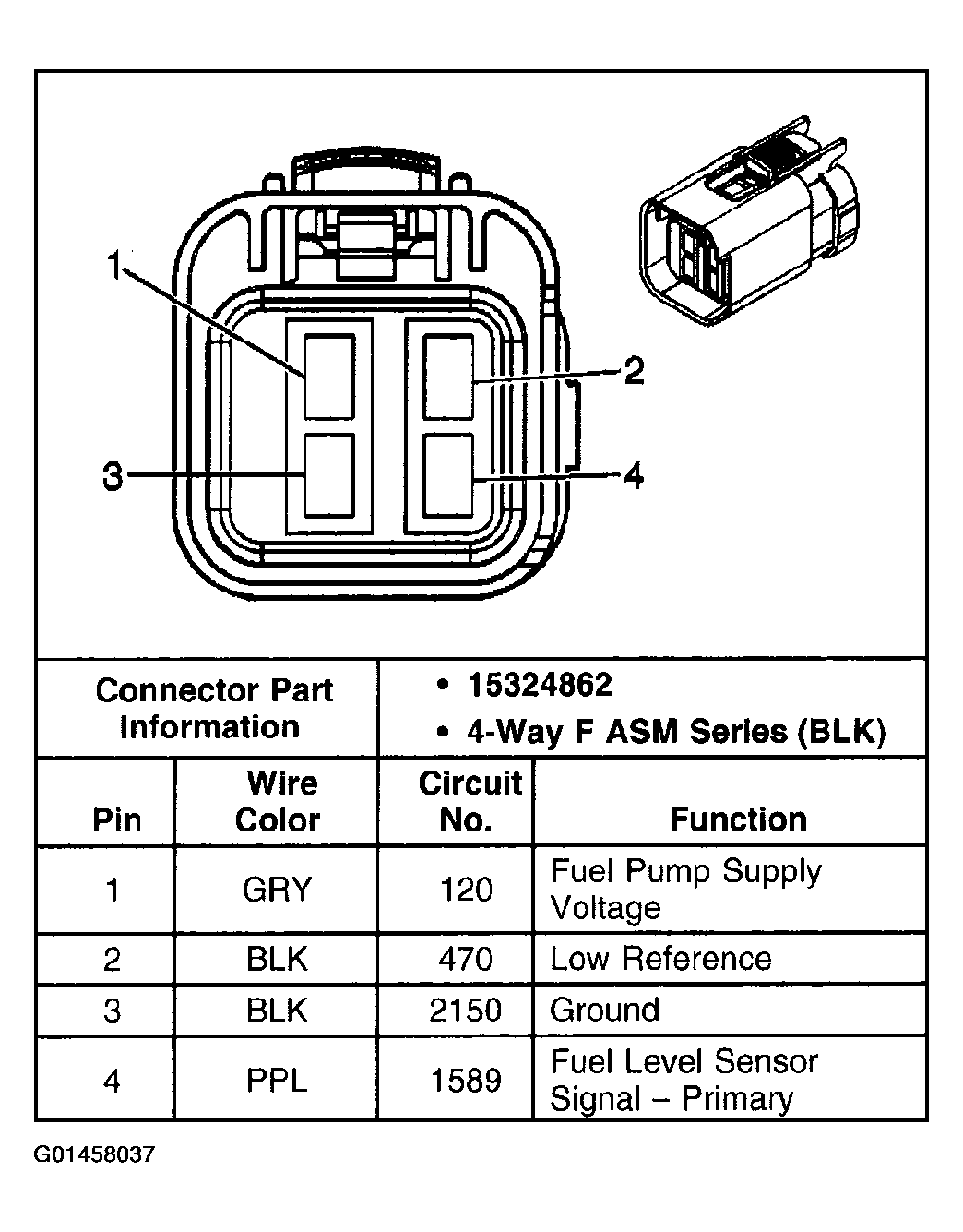 1
2
3
4

| Connector Part Information | • 15324862 • 4-Way F ASM Series (BLK) |
|---|---|

| Pin | Wire Color | Circuit No. | Function |
|---|---|---|---|
| 1 | GRY | 120 | Fuel Pump Supply Voltage |
| 2 | BLK | 470 | Low Reference |
| 3 | BLK | 2150 | Ground |
| 4 | PPL | 1589 | Fuel Level Sensor Signal – Primary |

G01458037