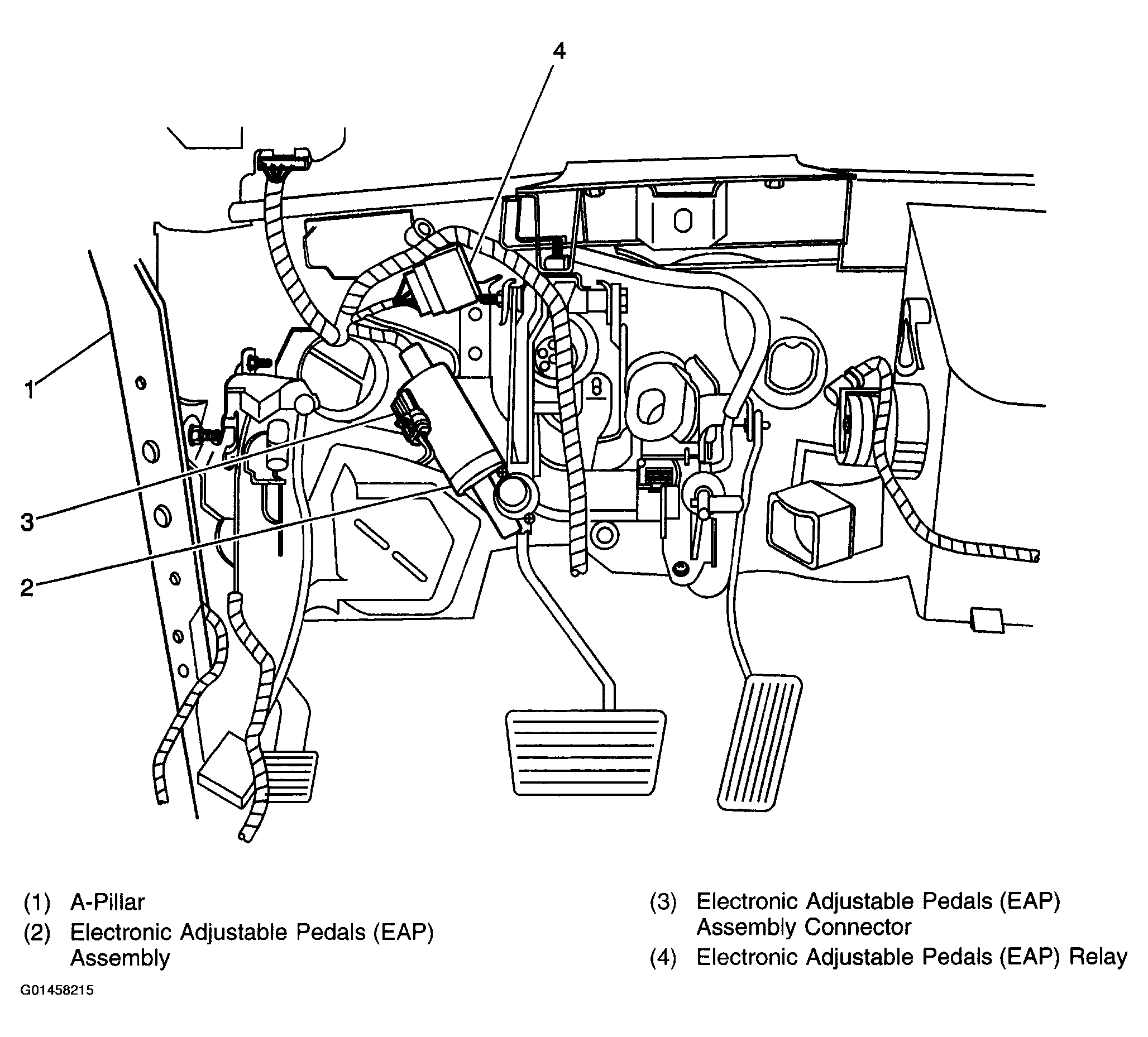 4

1

3

2

(1) A-Pillar
(2) Electronic Adjustable Pedals (EAP) Assembly

(3) Electronic Adjustable Pedals (EAP) Assembly Connector
(4) Electronic Adjustable Pedals (EAP) Relay

G01458215