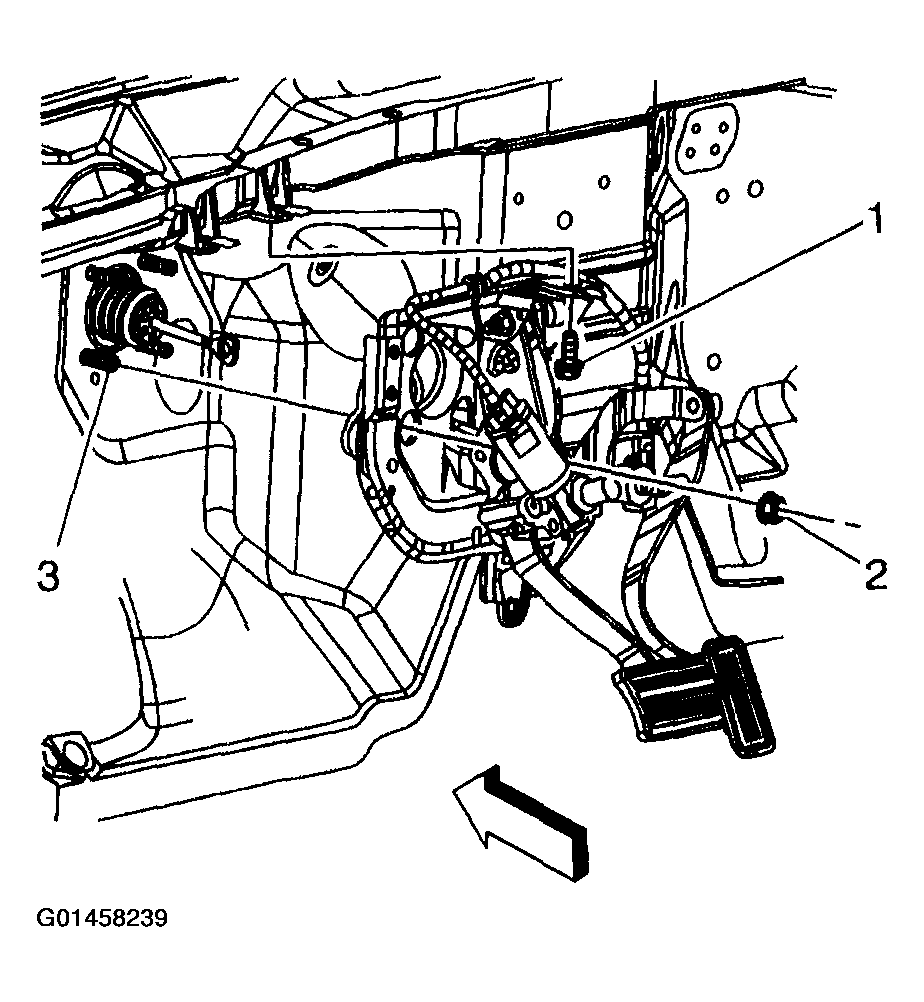 1
3
2
G01458239