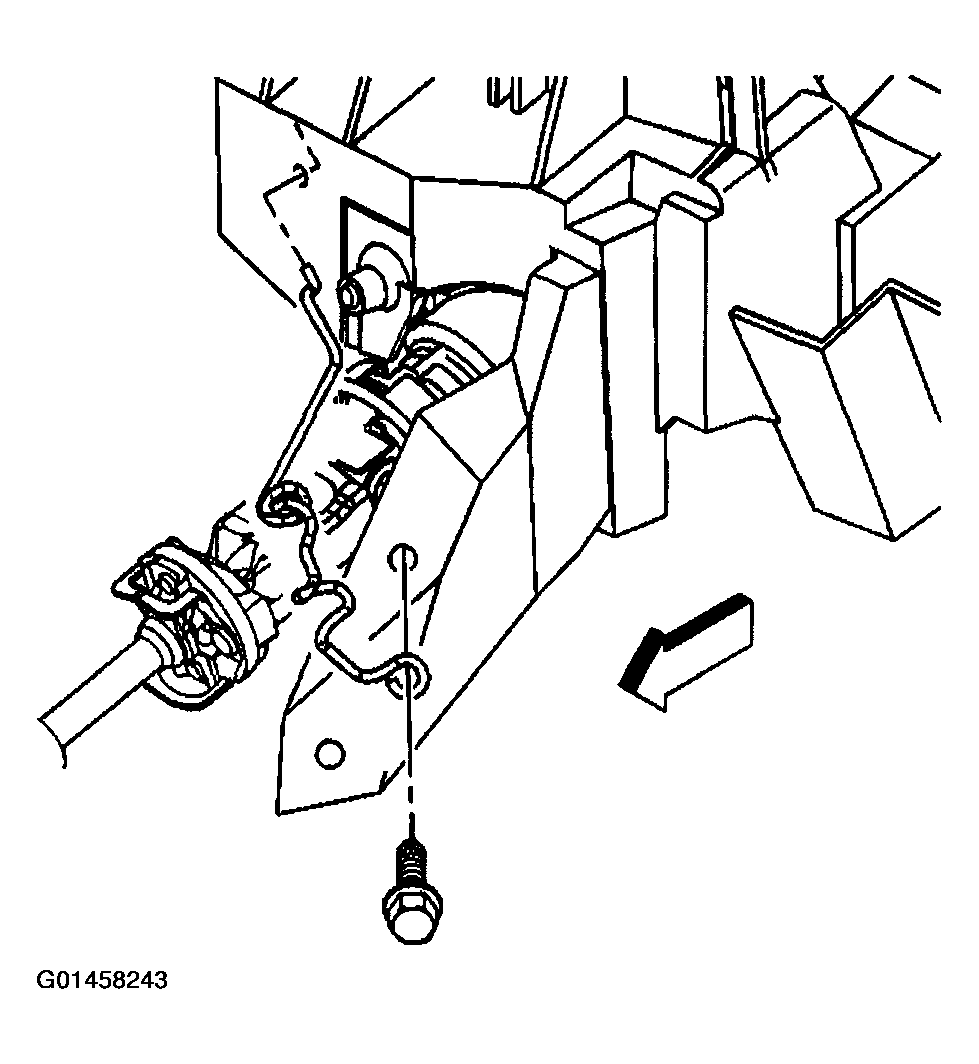 G01458243