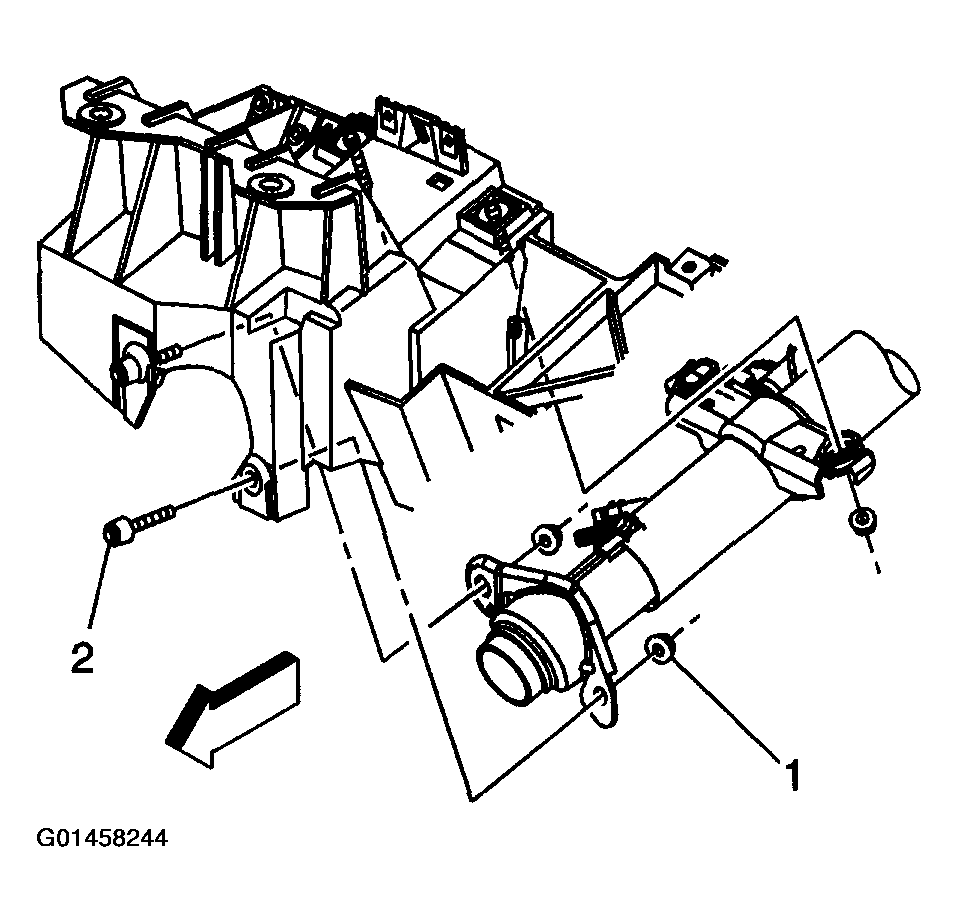 2

1

G01458244