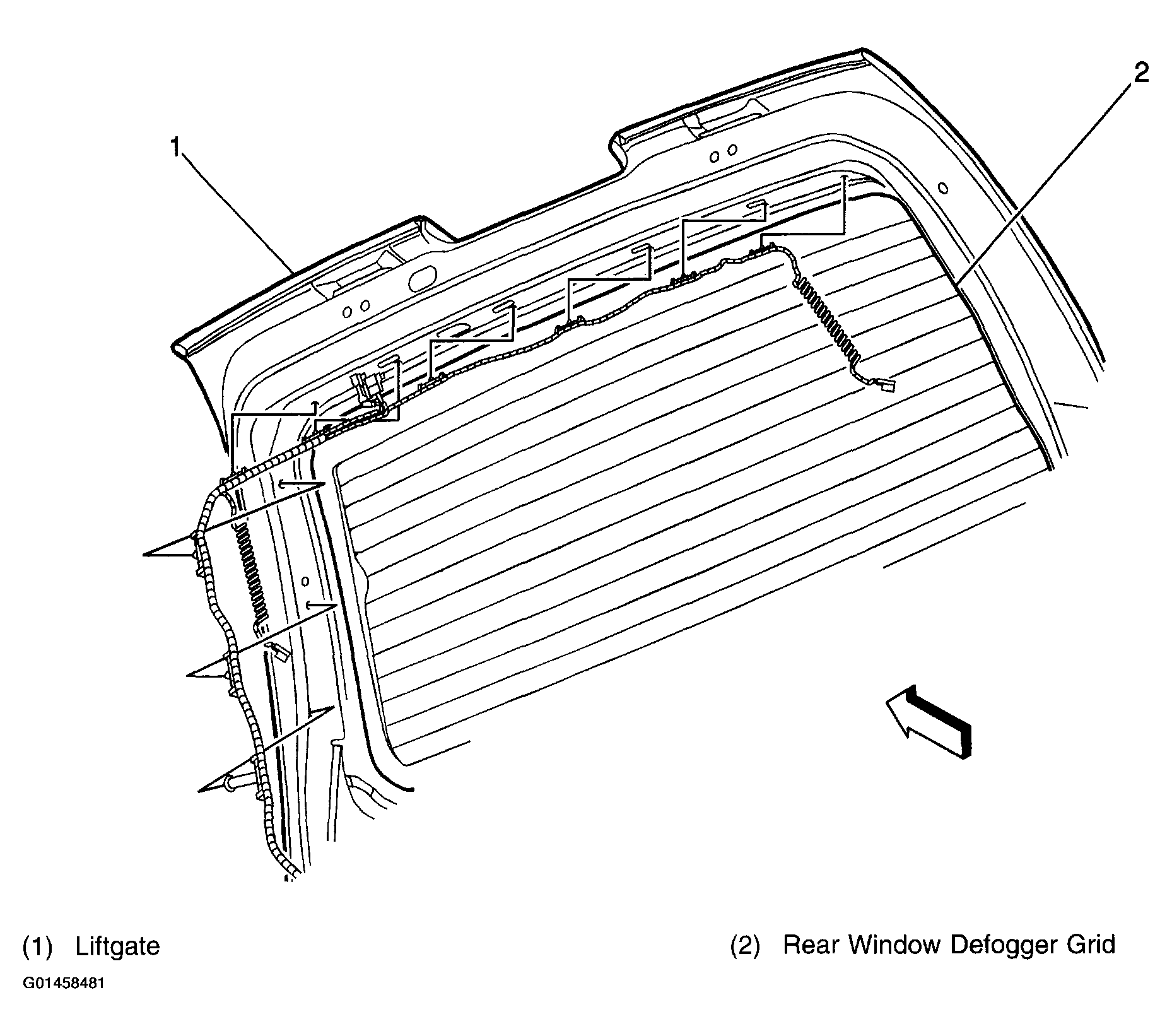 1

2

(1) Liftgate

(2) Rear Window Defogger Grid

G01458481