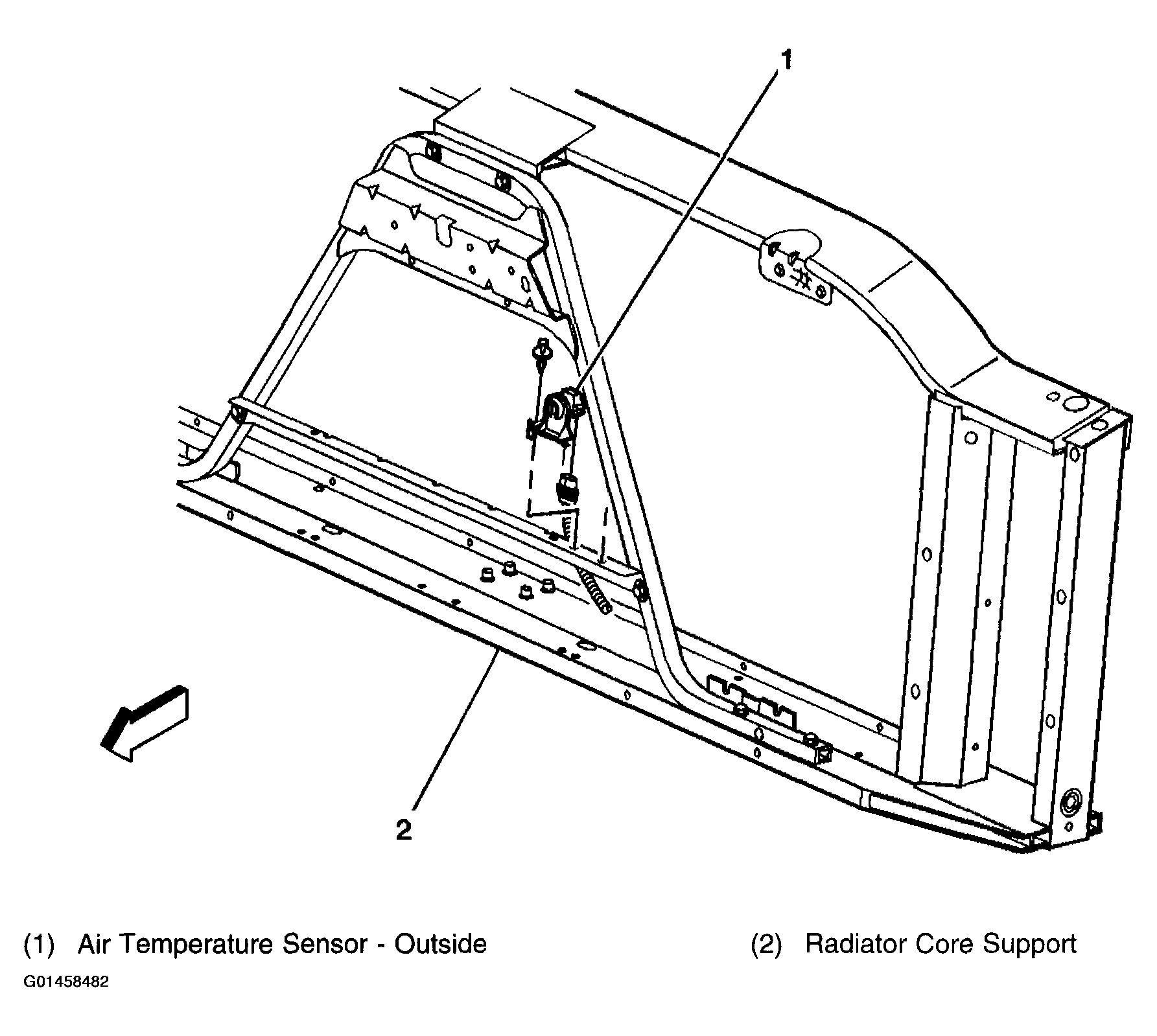 1

2

(1) Air Temperature Sensor - Outside

(2) Radiator Core Support

G01458482