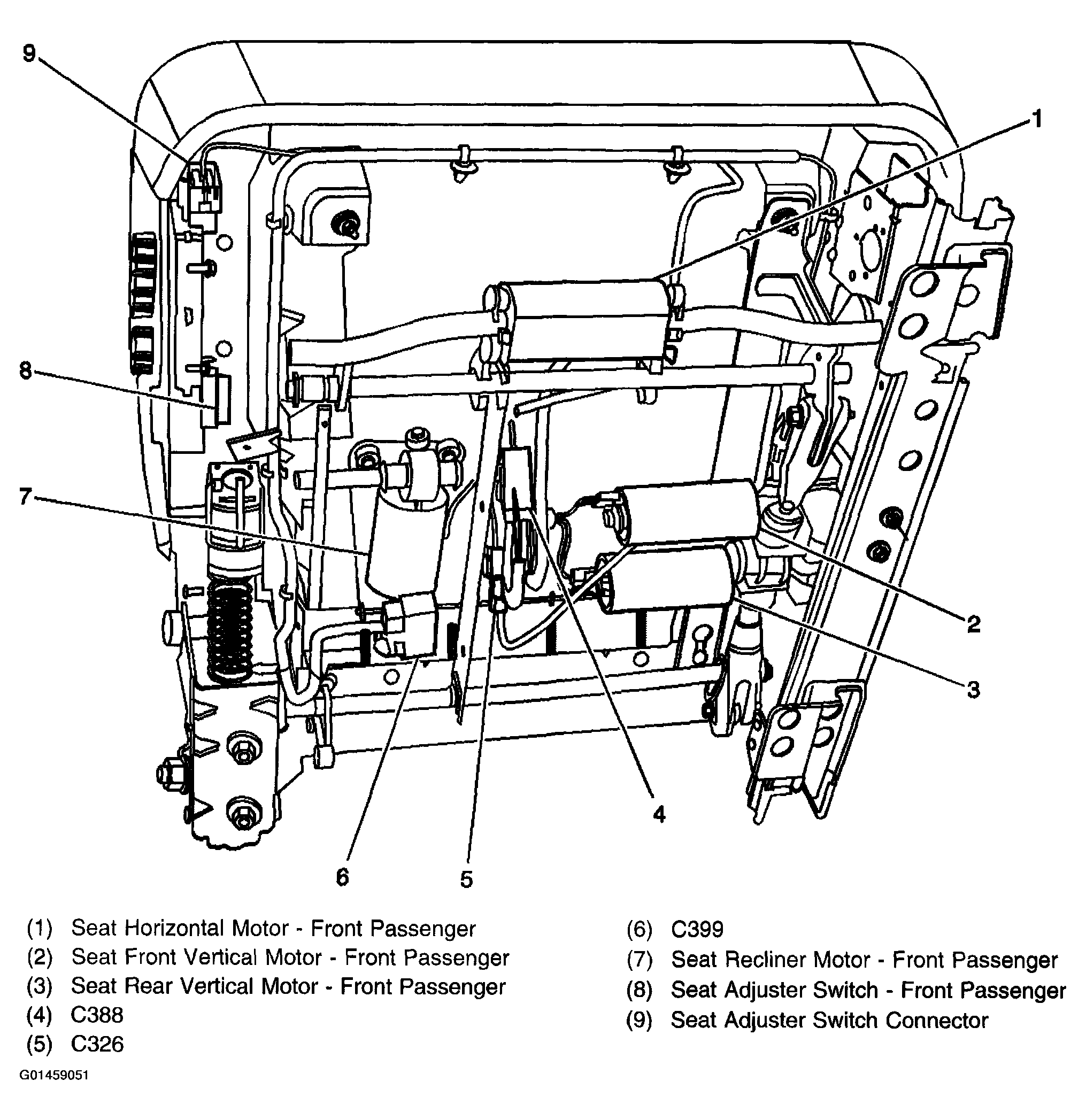 9

1

8

7

2

3

4

6

5

(1) Seat Horizontal Motor - Front Passenger
(2) Seat Front Vertical Motor - Front Passenger
(3) Seat Rear Vertical Motor - Front Passenger
(4) C388
(5) C326

(6) C399
(7) Seat Recliner Motor - Front Passenger
(8) Seat Adjuster Switch - Front Passenger
(9) Seat Adjuster Switch Connector

G01459051