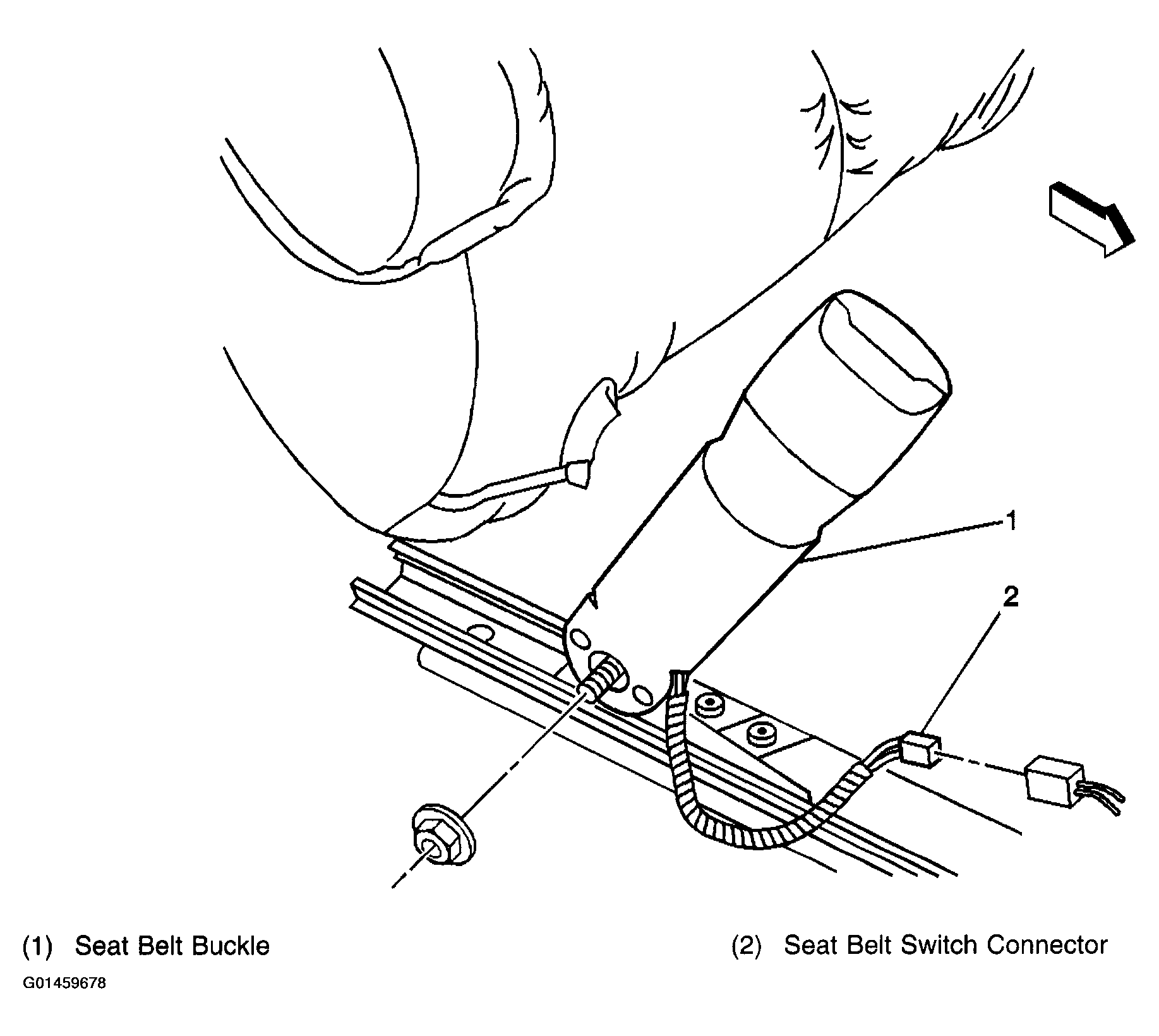 1

2

(1) Seat Belt Buckle

(2) Seat Belt Switch Connector

G01459678