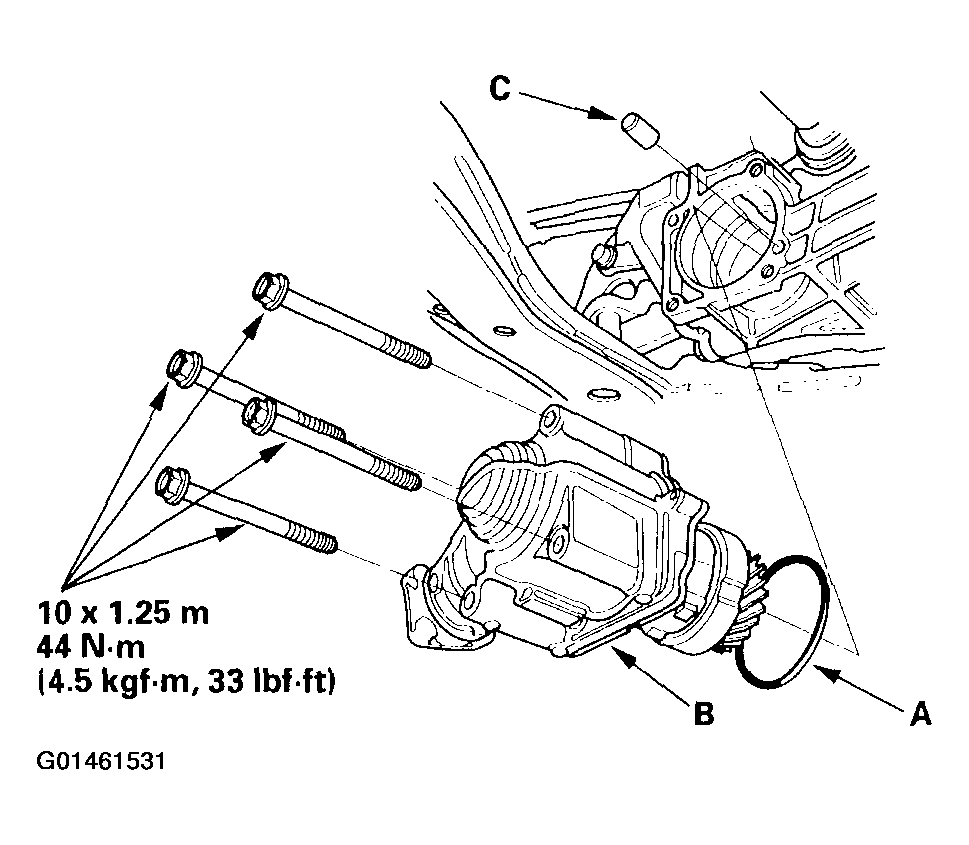 C

10 x 1.25 m
44 N·m
(4.5 kgf·m, 33 lbf·ft)

B

A

G01461531