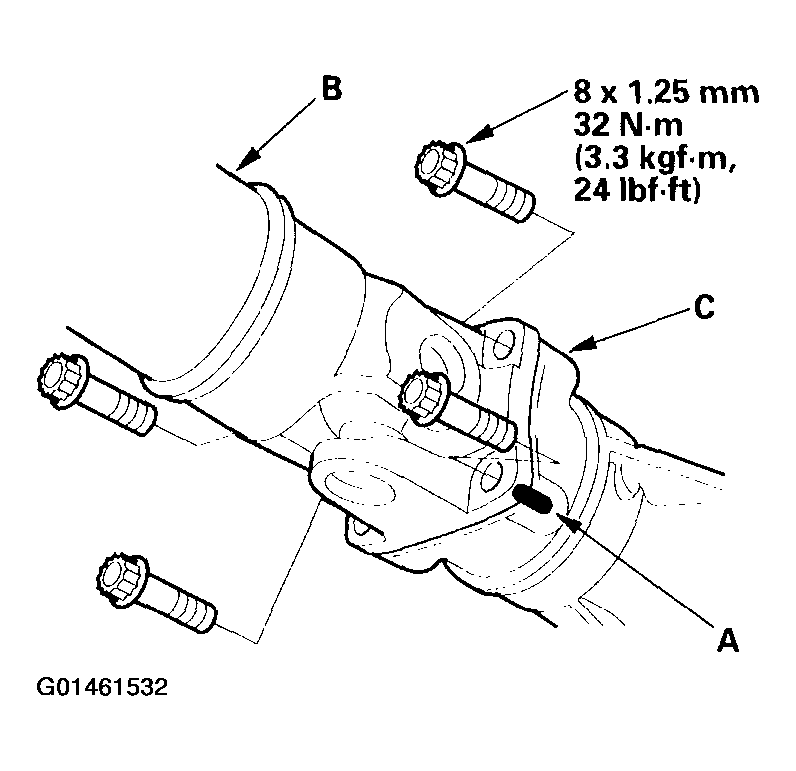 B

8 x 1.25 mm
32 N·m
(3.3 kgf·m,
24 lbf·ft)

C

A

G01461532